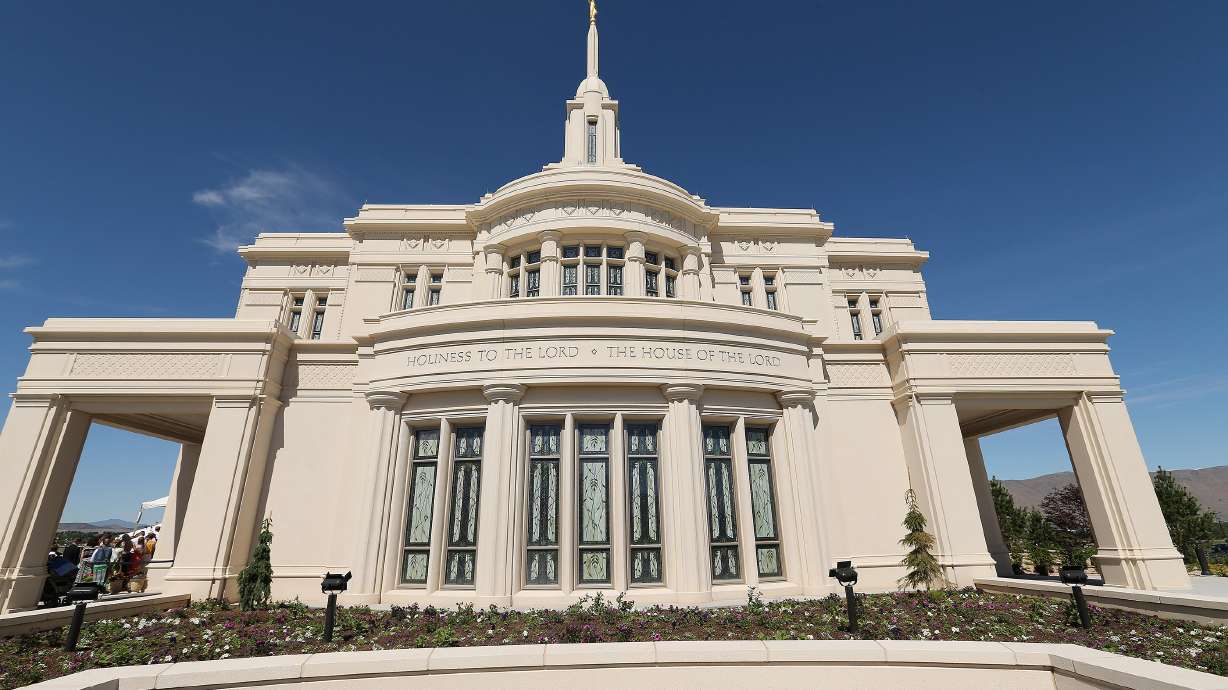 HOLINESS TO THE LORD · THE HOUSE OF THE LORD