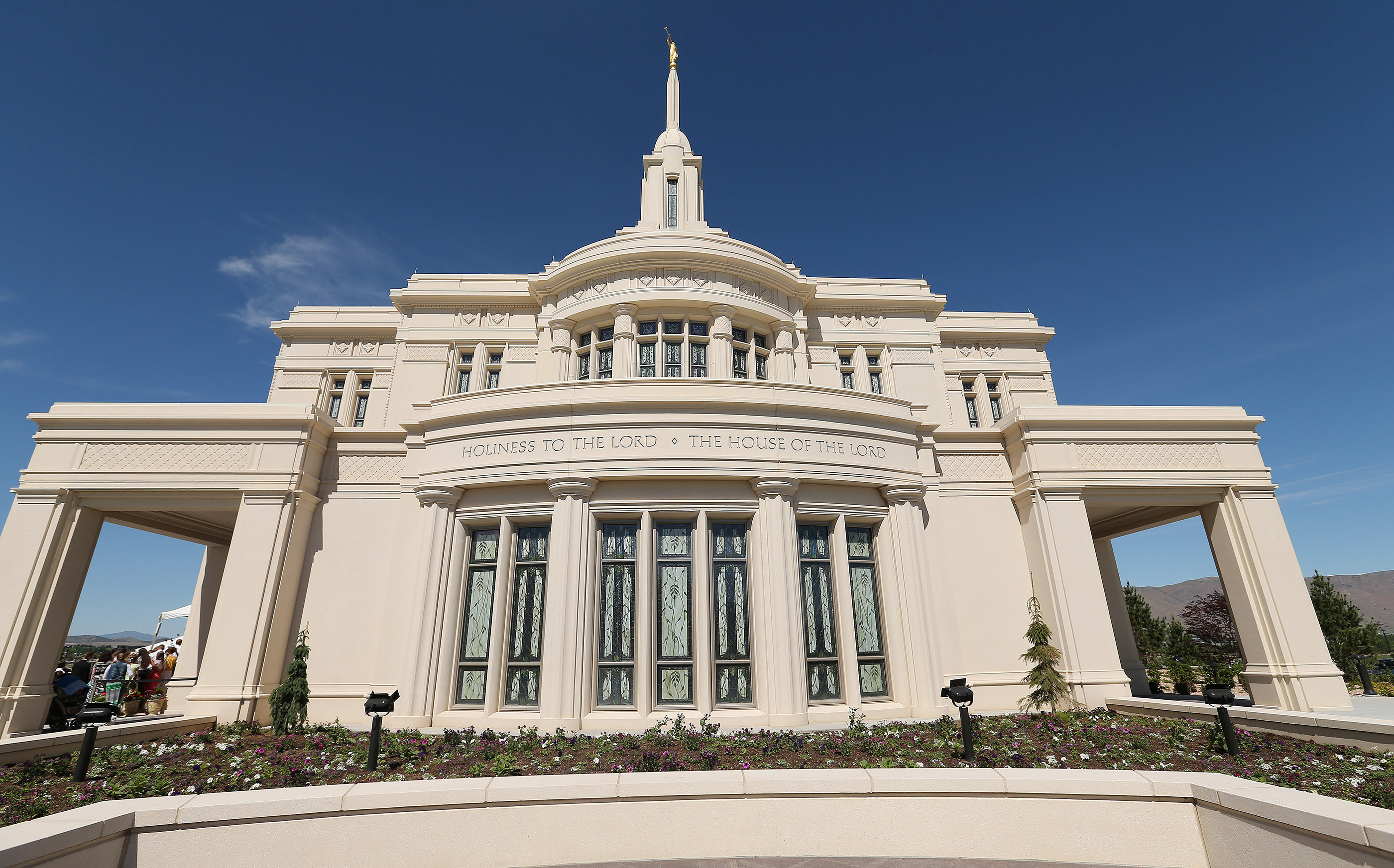 HOLINESS TO THE LORD ◊ THE HOUSE OF THE LORD