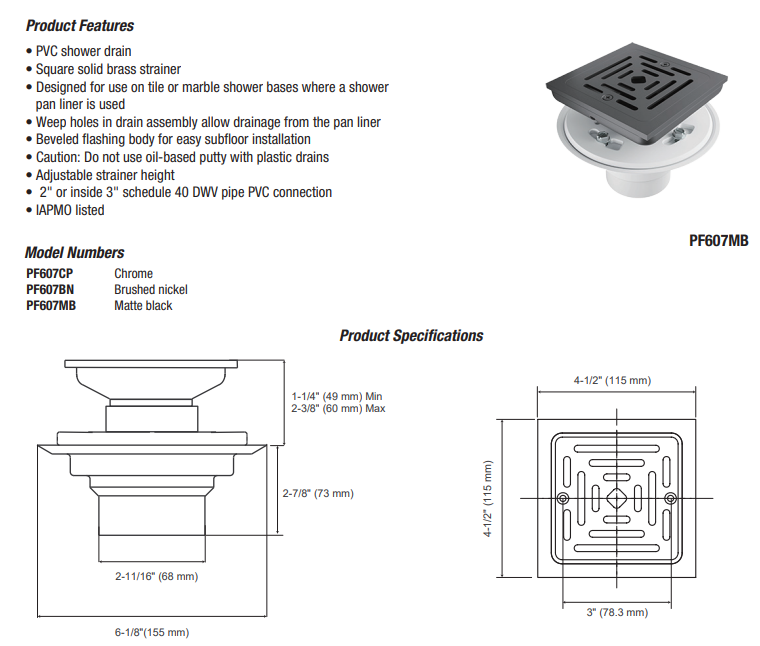 Product Features

• PVC shower drain
• Square solid brass strainer
• Designed for use on tile or marble shower bases where a shower pan liner is used
• Weep holes in drain assembly allow drainage from the pan liner
• Beveled flashing body for easy subfloor installation
• Caution: Do not use oil-based putty with plastic drains
• Adjustable strainer height
• 2" or inside 3" schedule 40 DWV pipe PVC connection
• IAPMO listed

PF607MB

Model Numbers

| PF607CP | Chrome |
|---|---|
| PF607BN | Brushed nickel |
| PF607MB | Matte black |

Product Specifications

1-1/4" (49 mm) Min
2-3/8" (60 mm) Max

2-7/8" (73 mm)

2-11/16" (68 mm)

6-1/8"(155 mm)

4-1/2" (115 mm)

4-1/2" (115 mm)

3" (78.3 mm)