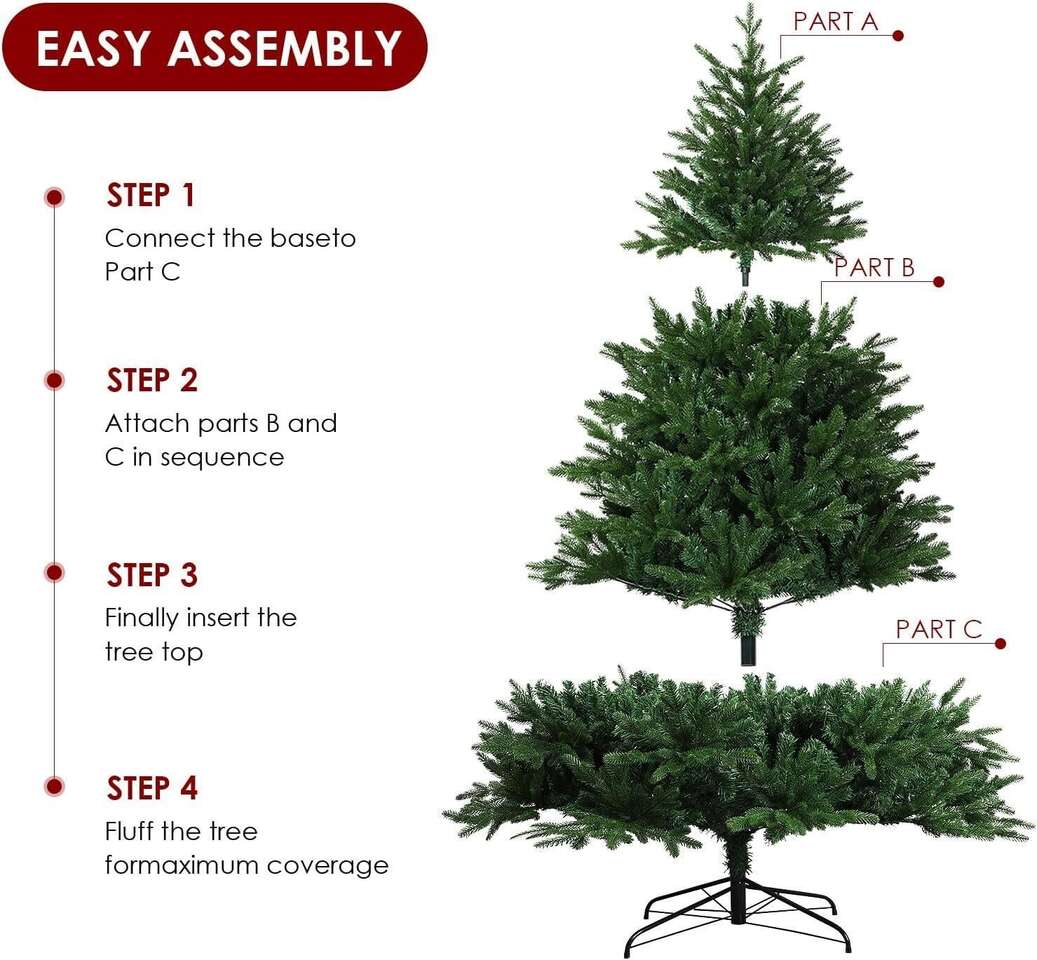 EASY ASSEMBLY

STEP 1
Connect the baseto Part C

STEP 2
Attach parts B and C in sequence

STEP 3
Finally insert the tree top

STEP 4
Fluff the tree formaximum coverage

PART A

PART B

PART C