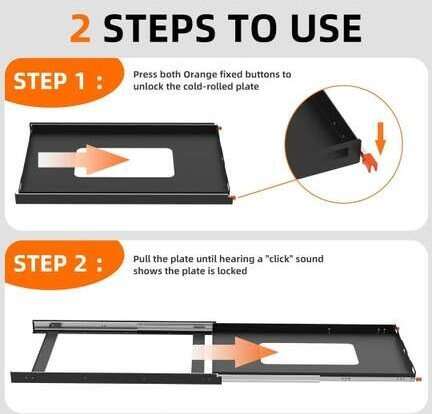 2 STEPS TO USE

STEP 1 :

Press both Orange fixed buttons to unlock the cold-rolled plate

STEP 2 :

Pull the plate until hearing a "click" sound shows the plate is locked