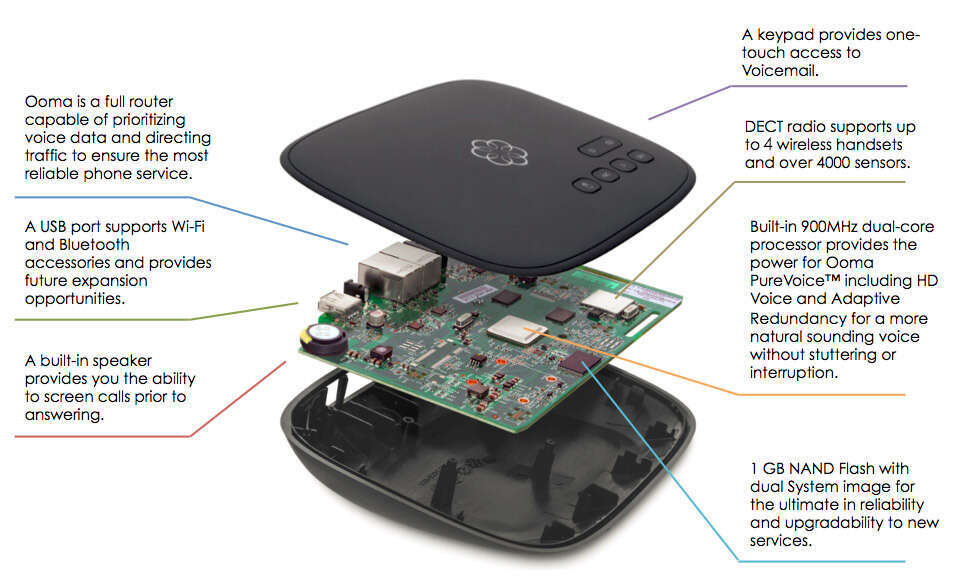 Ooma is a full router capable of prioritizing voice data and directing traffic to ensure the most reliable phone service.

A USB port supports Wi-Fi and Bluetooth accessories and provides future expansion opportunities.

A built-in speaker provides you the ability to screen calls prior to answering.

A keypad provides one-touch access to Voicemail.

DECT radio supports up to 4 wireless handsets and over 4000 sensors.

Built-in 900MHz dual-core processor provides the power for Ooma PureVoice™ including HD Voice and Adaptive Redundancy for a more natural sounding voice without stuttering or interruption.

1 GB NAND Flash with dual System image for the ultimate in reliability and upgradability to new services.