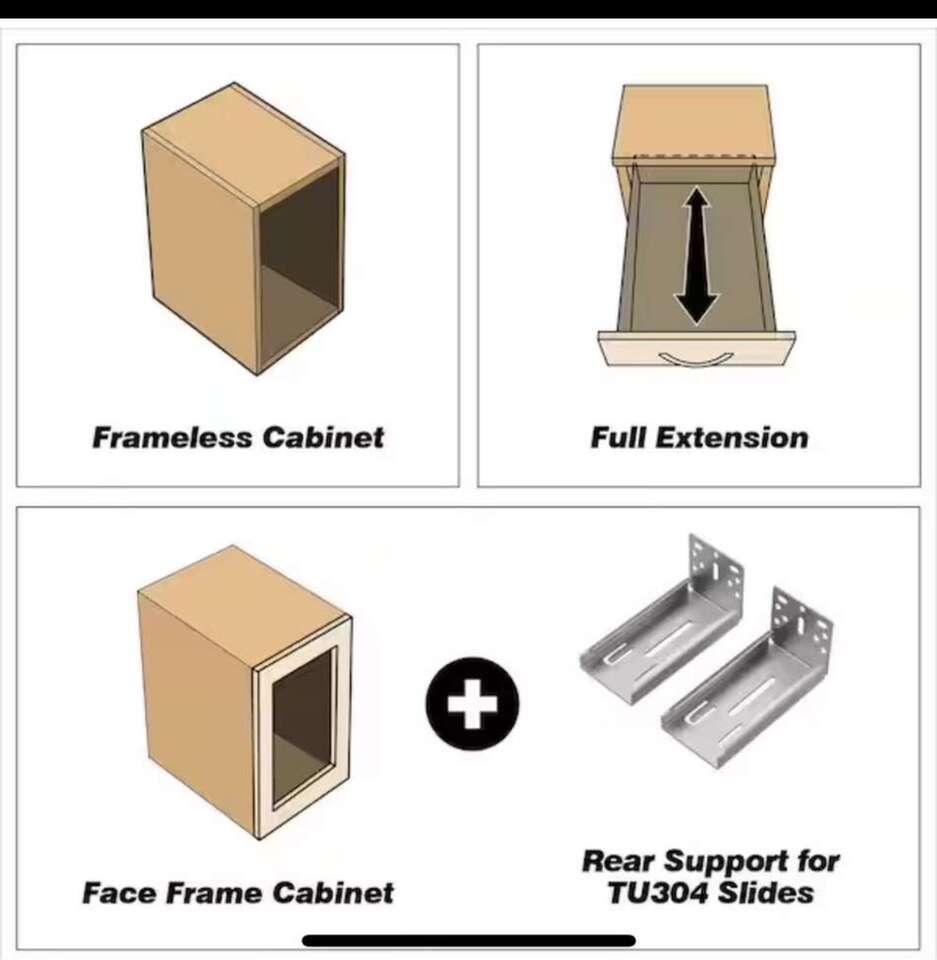 Frameless Cabinet

Full Extension

Face Frame Cabinet

Rear Support for TU304 Slides