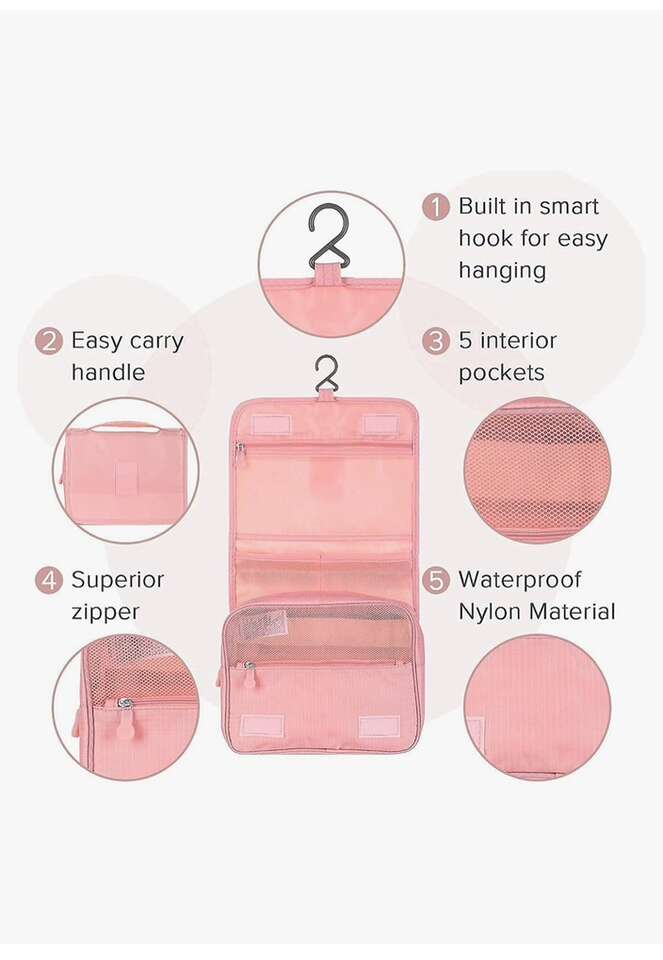 1 Built in smart hook for easy hanging

2 Easy carry handle

3 5 interior pockets

4 Superior zipper

5 Waterproof Nylon Material