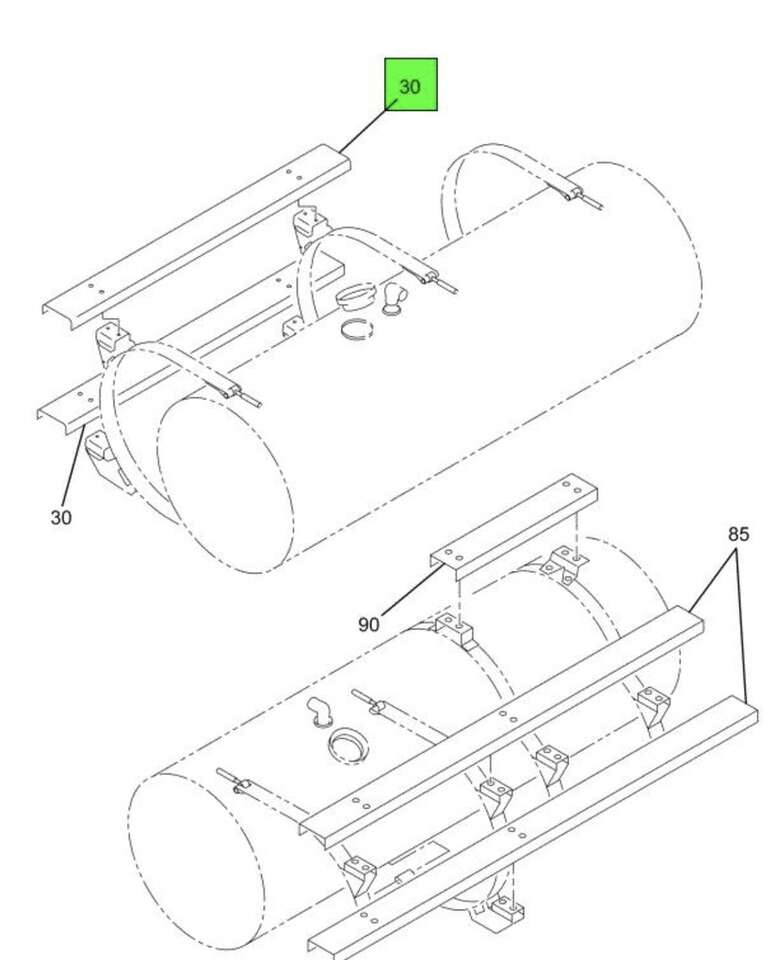 30
30
85
90