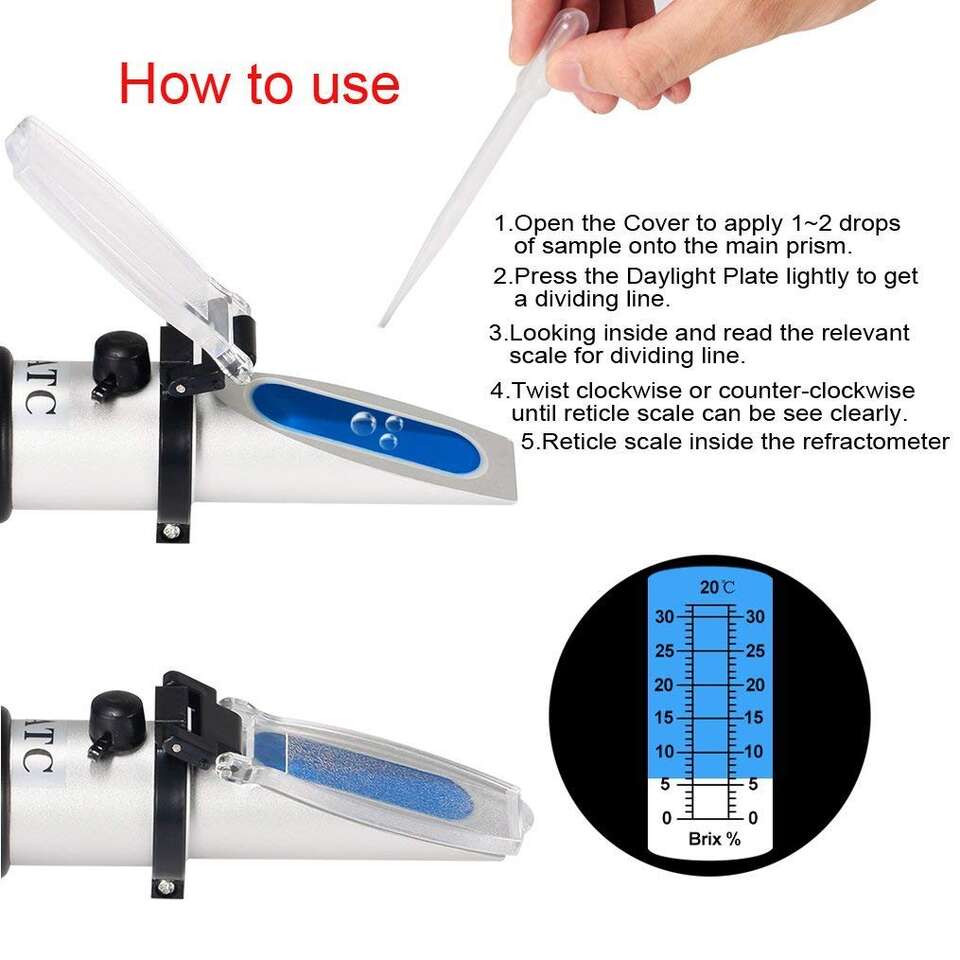 How to use

1.Open the Cover to apply 1~2 drops of sample onto the main prism.

2.Press the Daylight Plate lightly to get a dividing line.

3.Looking inside and read the relevant scale for dividing line.

4.Twist clockwise or counter-clockwise until reticle scale can be see clearly.

5.Reticle scale inside the refractometer

ATC

ATC

20℃

30 30
25 25
20 20
15 15
10 10
5 5
0 0

Brix %