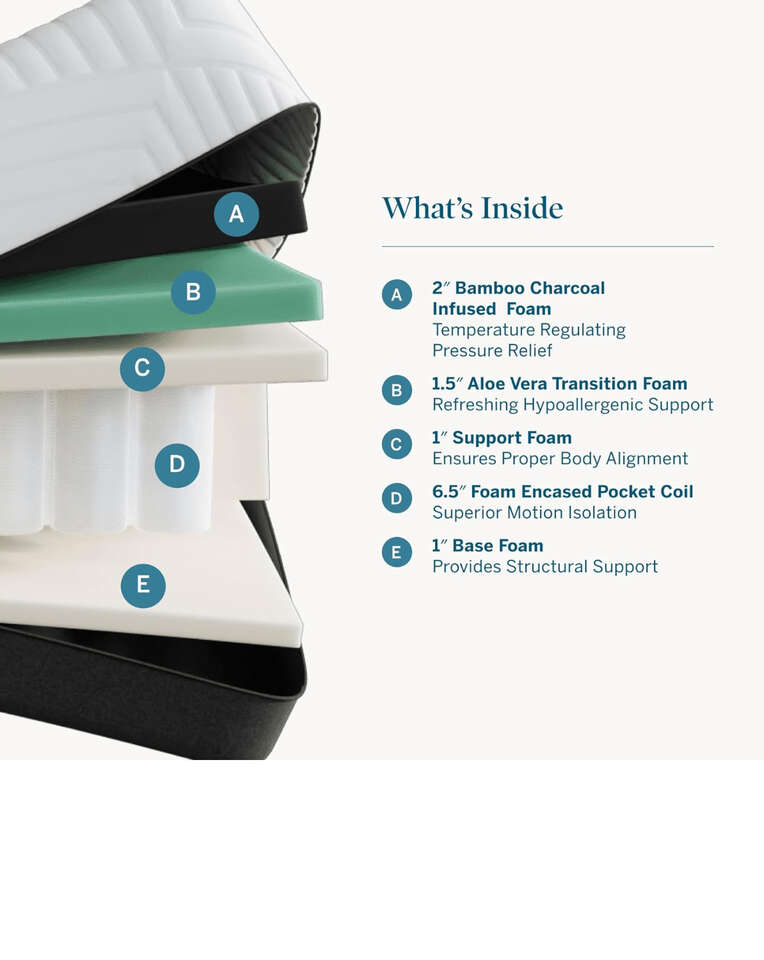 A
B
C
D
E

What's Inside

A 2″ Bamboo Charcoal Infused Foam
Temperature Regulating Pressure Relief

B 1.5″ Aloe Vera Transition Foam
Refreshing Hypoallergenic Support

C 1″ Support Foam
Ensures Proper Body Alignment

D 6.5″ Foam Encased Pocket Coil
Superior Motion Isolation

E 1″ Base Foam
Provides Structural Support