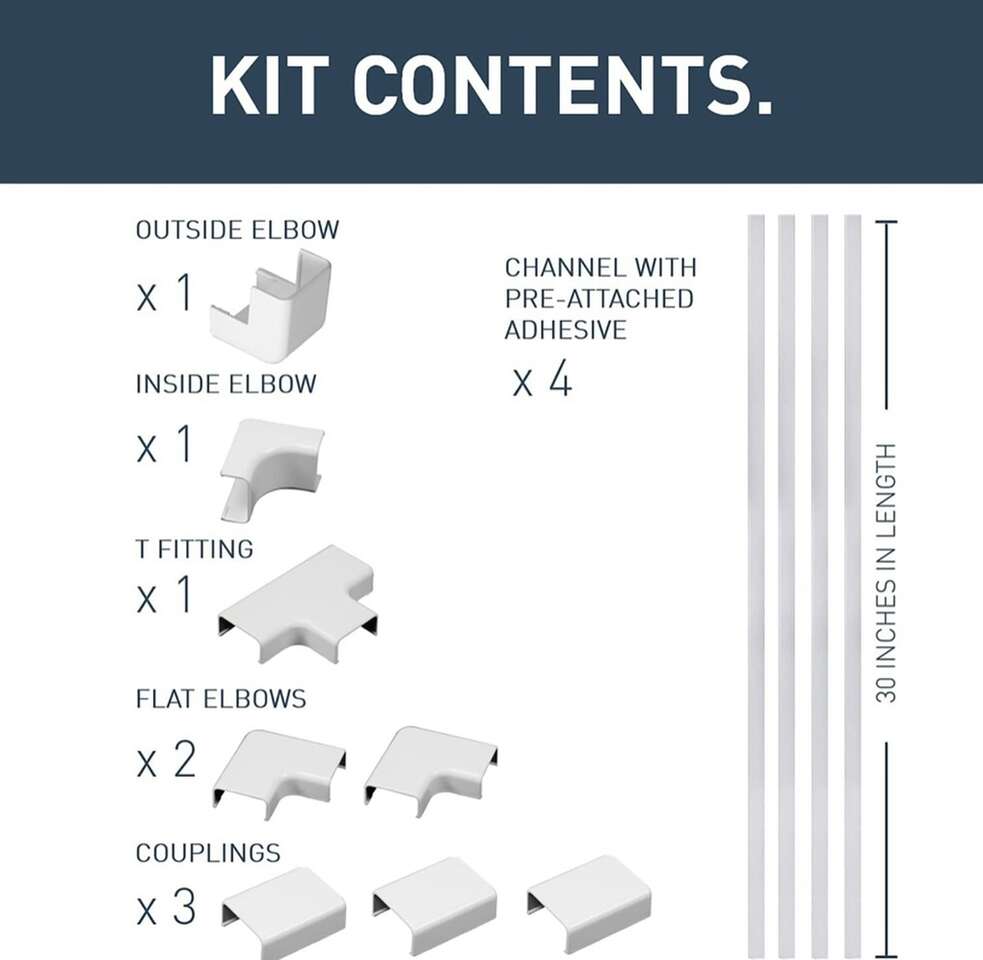 KIT CONTENTS.

OUTSIDE ELBOW
x 1

INSIDE ELBOW
x 1

T FITTING
x 1

FLAT ELBOWS
x 2

COUPLINGS
x 3

CHANNEL WITH PRE-ATTACHED ADHESIVE
x 4

30 INCHES IN LENGTH