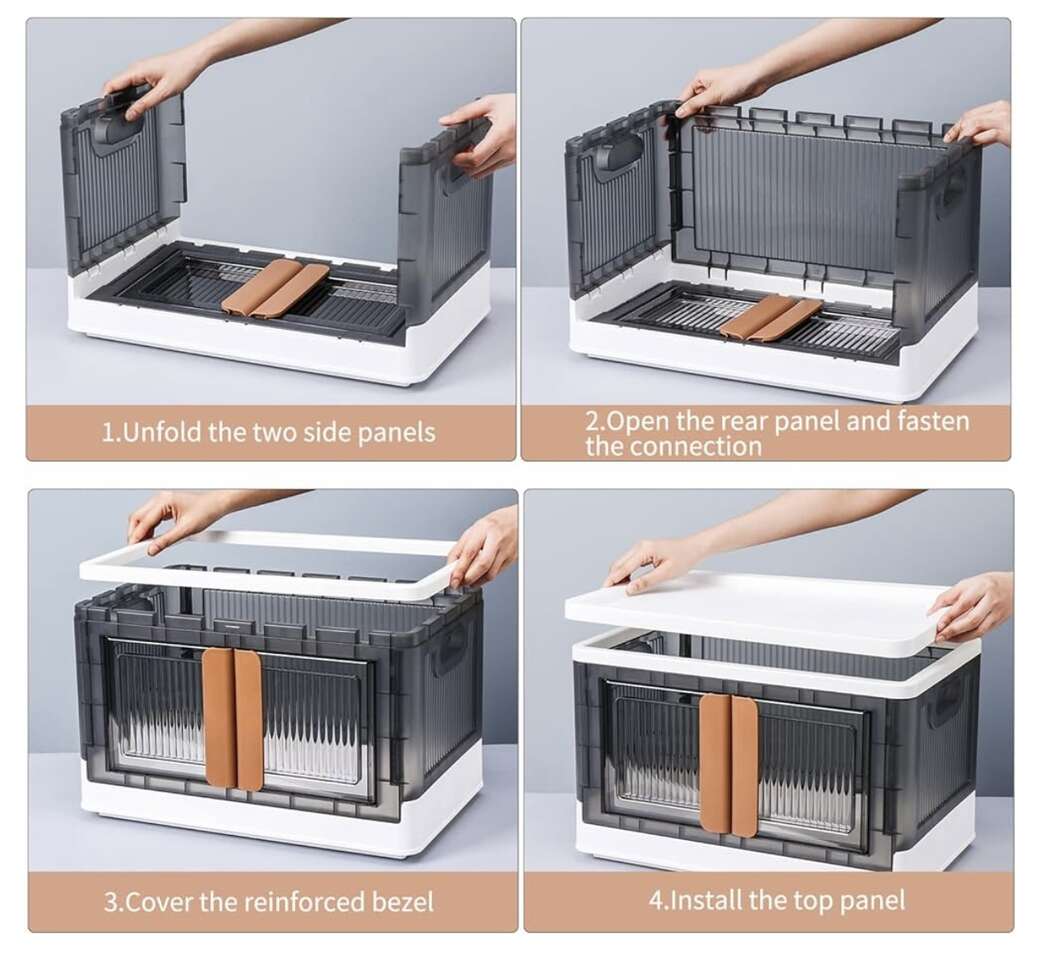 1.Unfold the two side panels

2.Open the rear panel and fasten the connection

3.Cover the reinforced bezel

4.Install the top panel