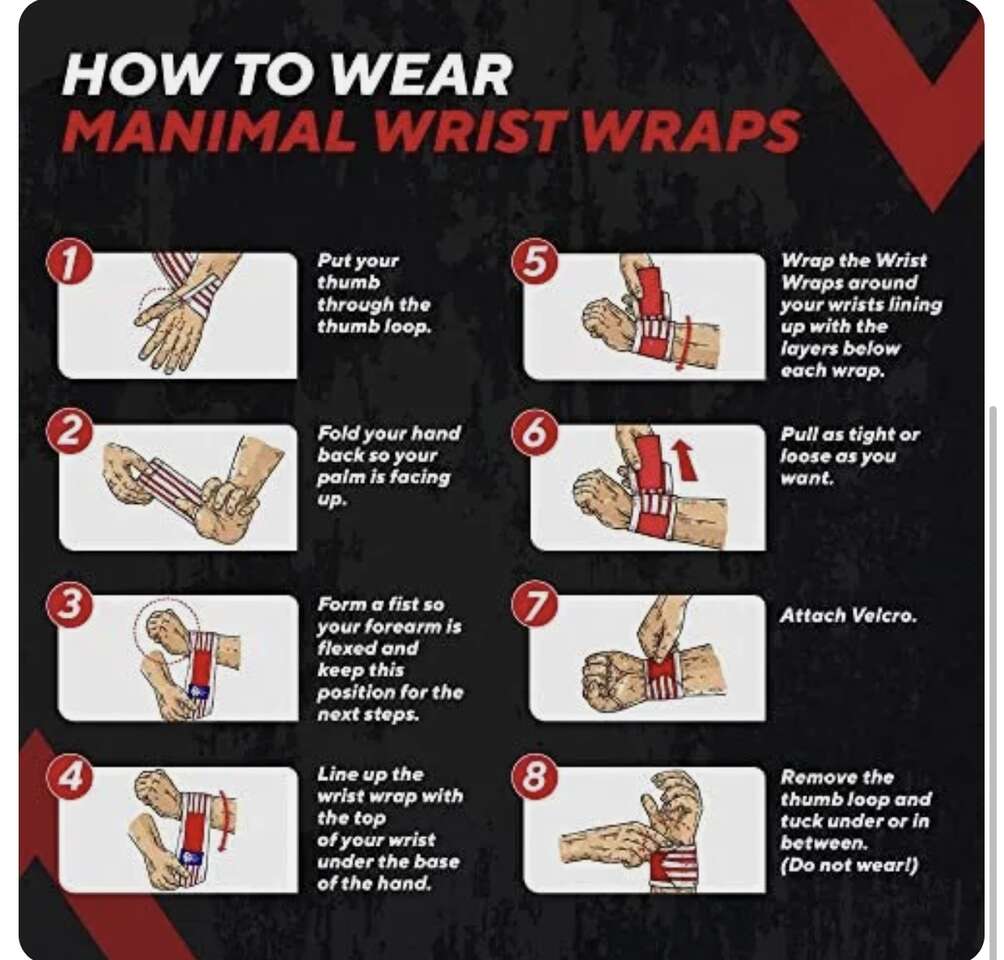 HOW TO WEAR
MANIMAL WRIST WRAPS

1
Put your thumb through the thumb loop.

2
Fold your hand back so your palm is facing up.

3
Form a fist so your forearm is flexed and keep this position for the next steps.

4
Line up the wrist wrap with the top of your wrist under the base of the hand.

5
Wrap the Wrist Wraps around your wrists lining up with the layers below each wrap.

6
Pull as tight or loose as you want.

7
Attach Velcro.

8
Remove the thumb loop and tuck under or in between. (Do not wear!)