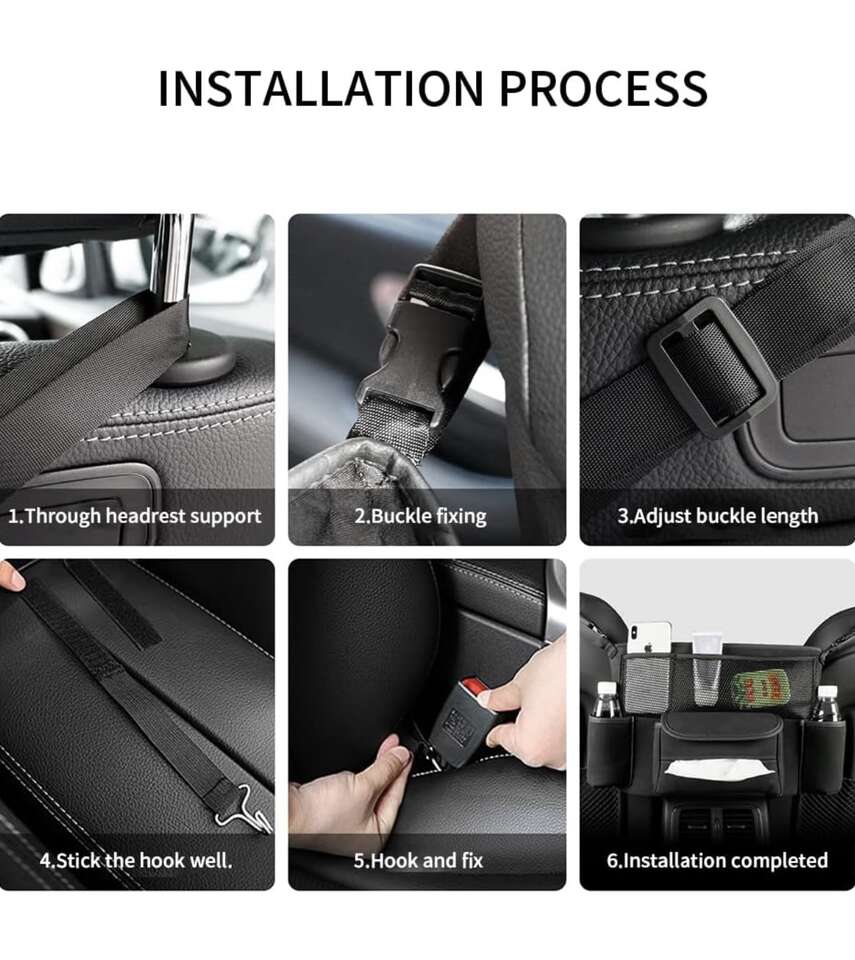 INSTALLATION PROCESS

1.Through headrest support

2.Buckle fixing

3.Adjust buckle length

4.Stick the hook well.

5.Hook and fix

6.Installation completed