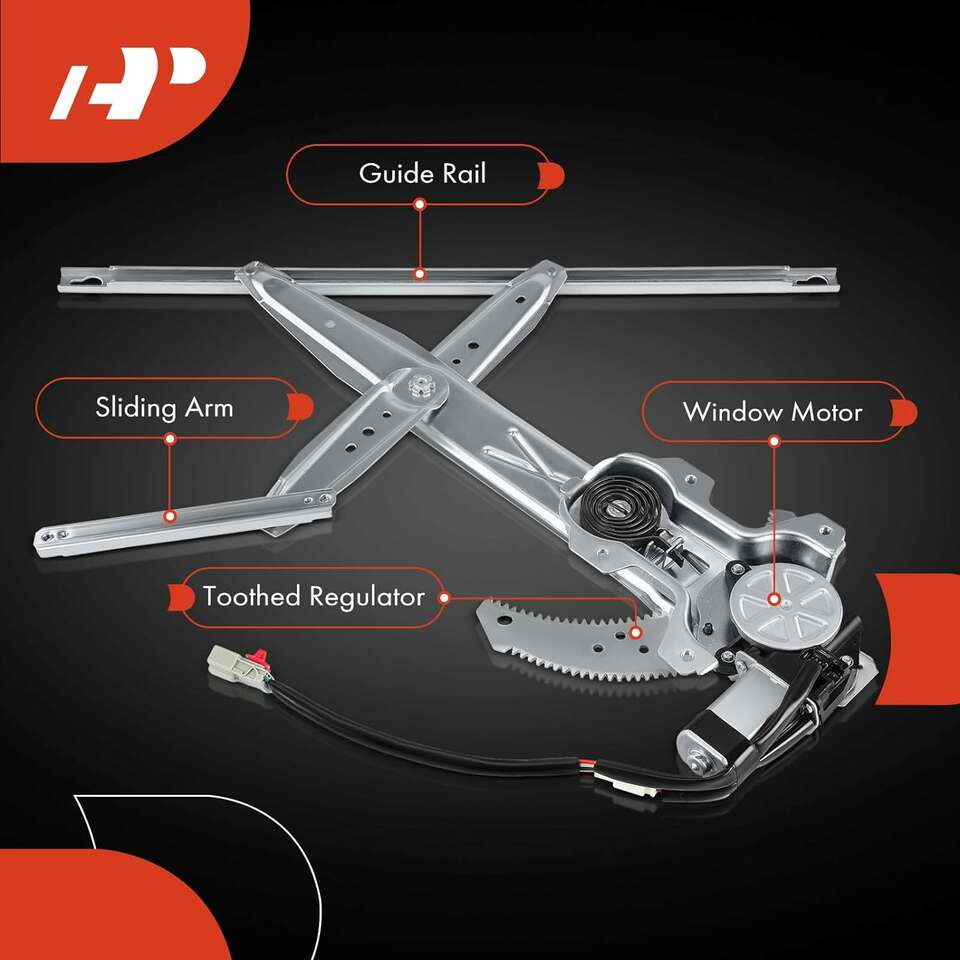 AP

Guide Rail

Sliding Arm

Window Motor

Toothed Regulator