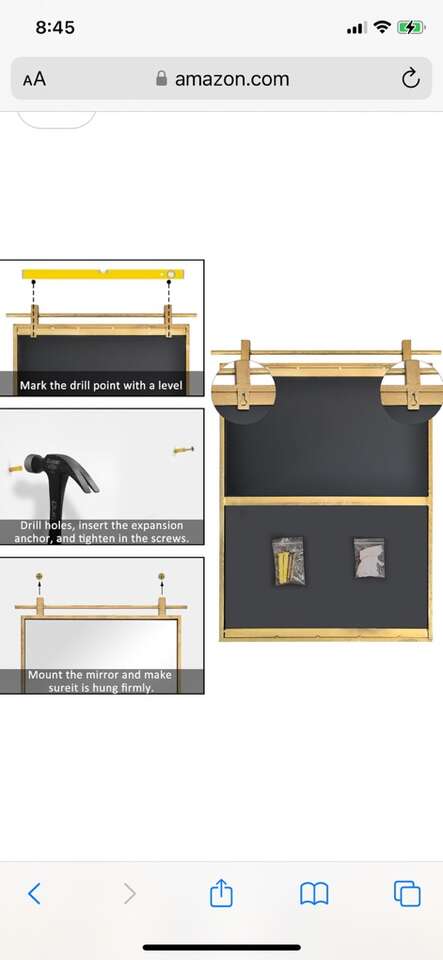 8:45

AA amazon.com

Mark the drill point with a level

Drill holes, insert the expansion anchor, and tighten in the screws.

Mount the mirror and make sureit is hung firmly.