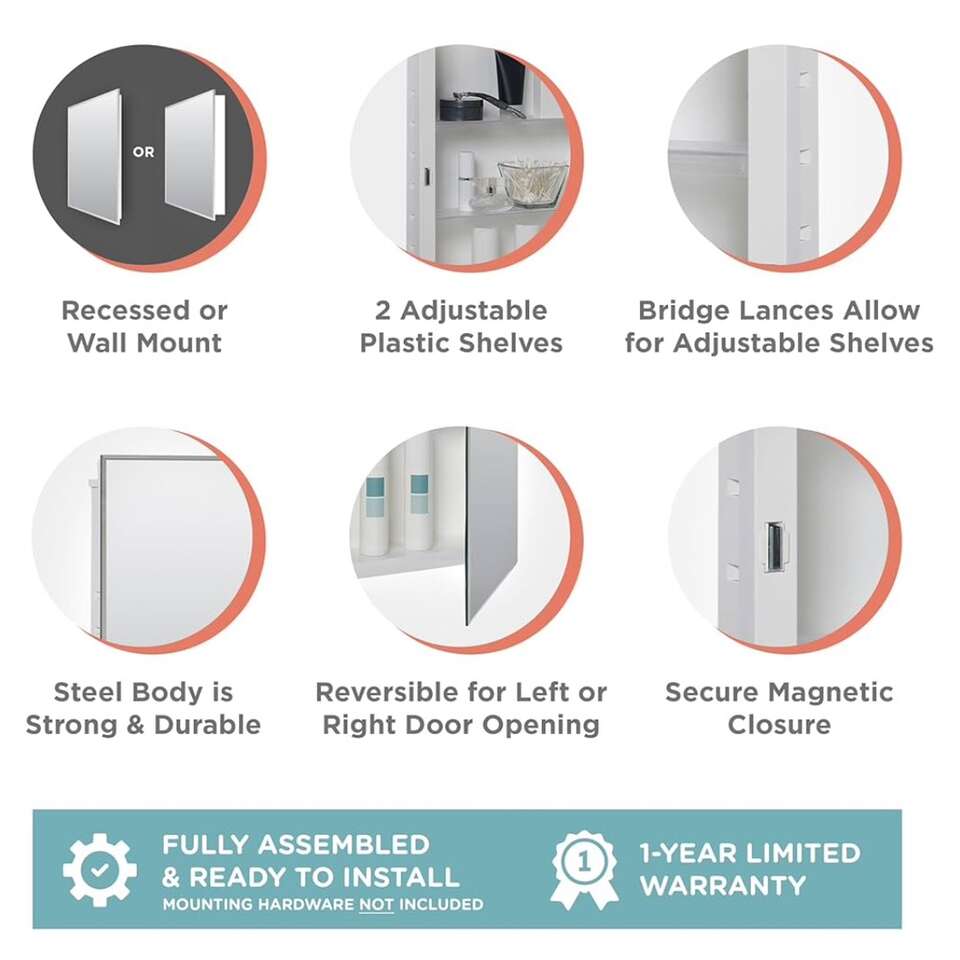 OR

Recessed or Wall Mount

2 Adjustable Plastic Shelves

Bridge Lances Allow for Adjustable Shelves

Steel Body is Strong & Durable

Reversible for Left or Right Door Opening

Secure Magnetic Closure

FULLY ASSEMBLED & READY TO INSTALL
MOUNTING HARDWARE NOT INCLUDED

1

1-YEAR LIMITED WARRANTY