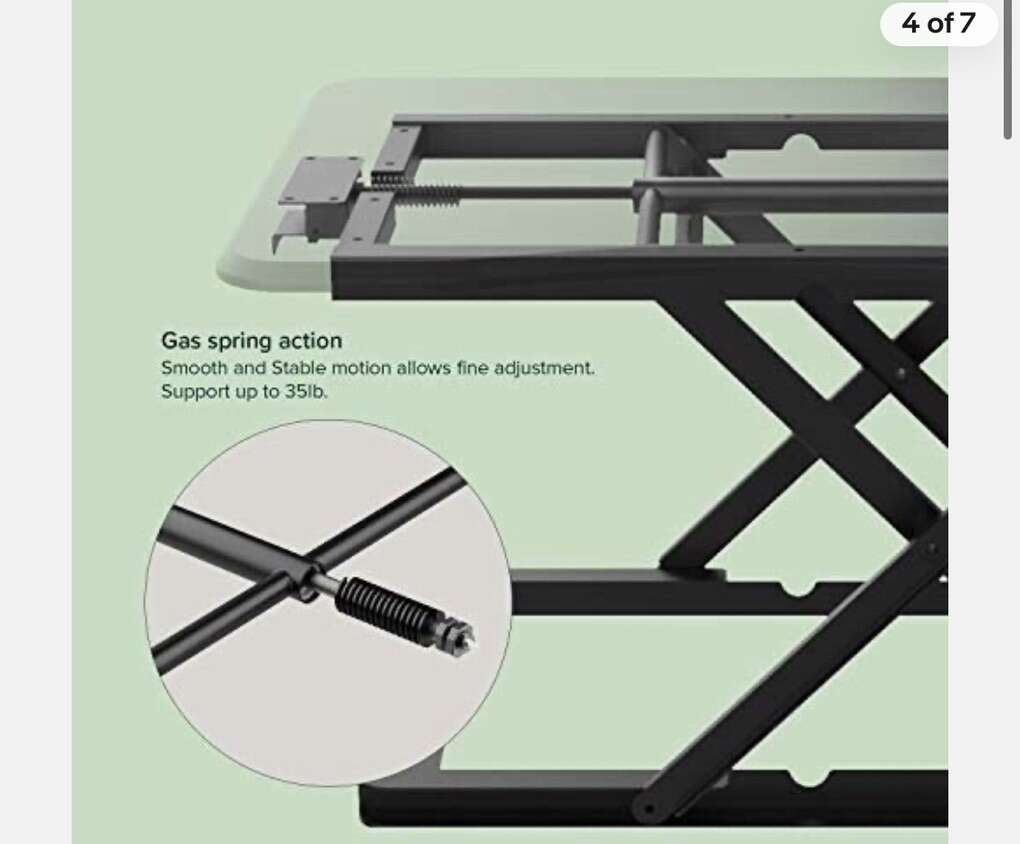 4 of 7

Gas spring action
Smooth and Stable motion allows fine adjustment. Support up to 35lb.