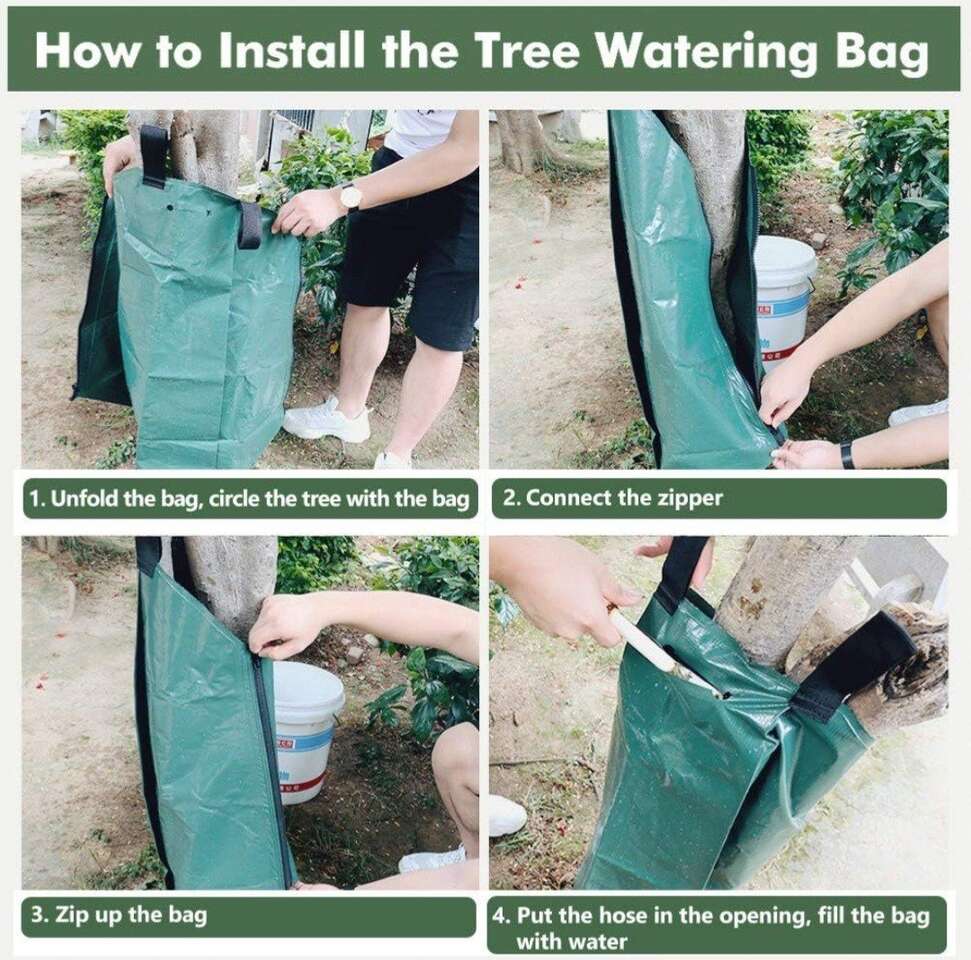 How to Install the Tree Watering Bag

1. Unfold the bag, circle the tree with the bag

2. Connect the zipper

3. Zip up the bag

4. Put the hose in the opening, fill the bag with water