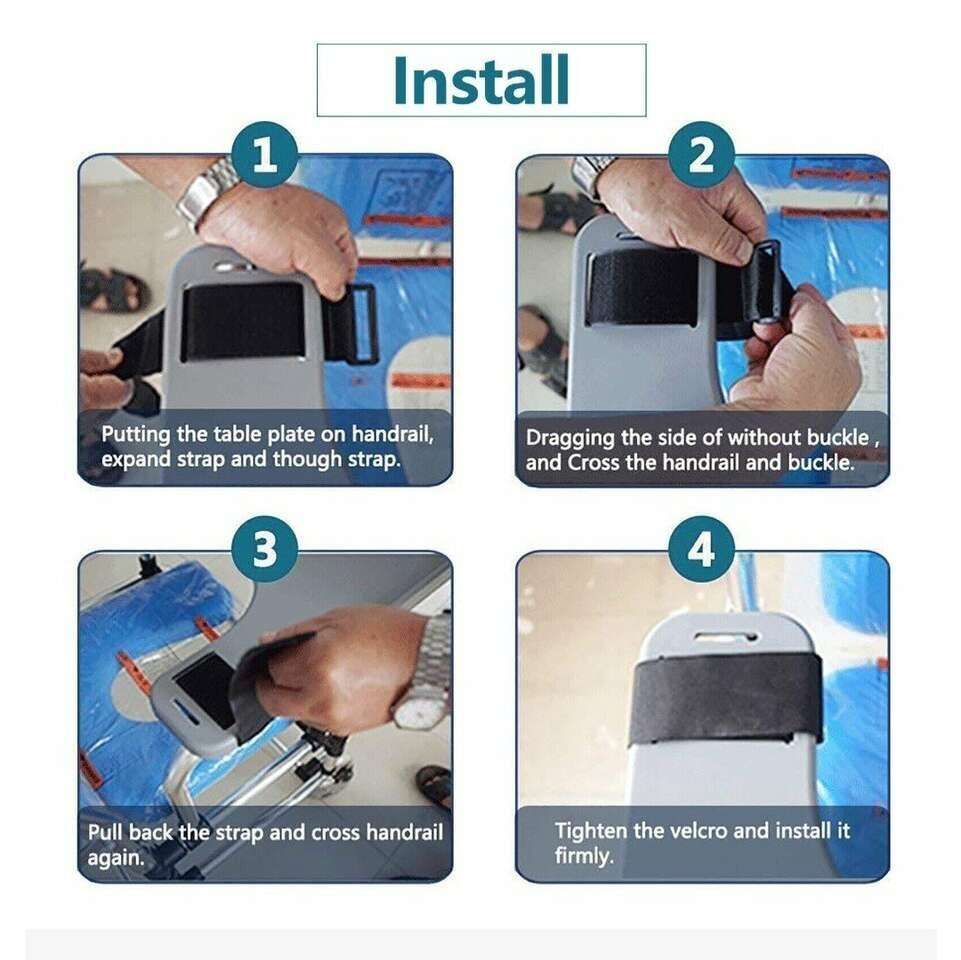 Install

1

Putting the table plate on handrail, expand strap and though strap.

2

Dragging the side of without buckle , and Cross the handrail and buckle.

3

Pull back the strap and cross handrail again.

4

Tighten the velcro and install it firmly.