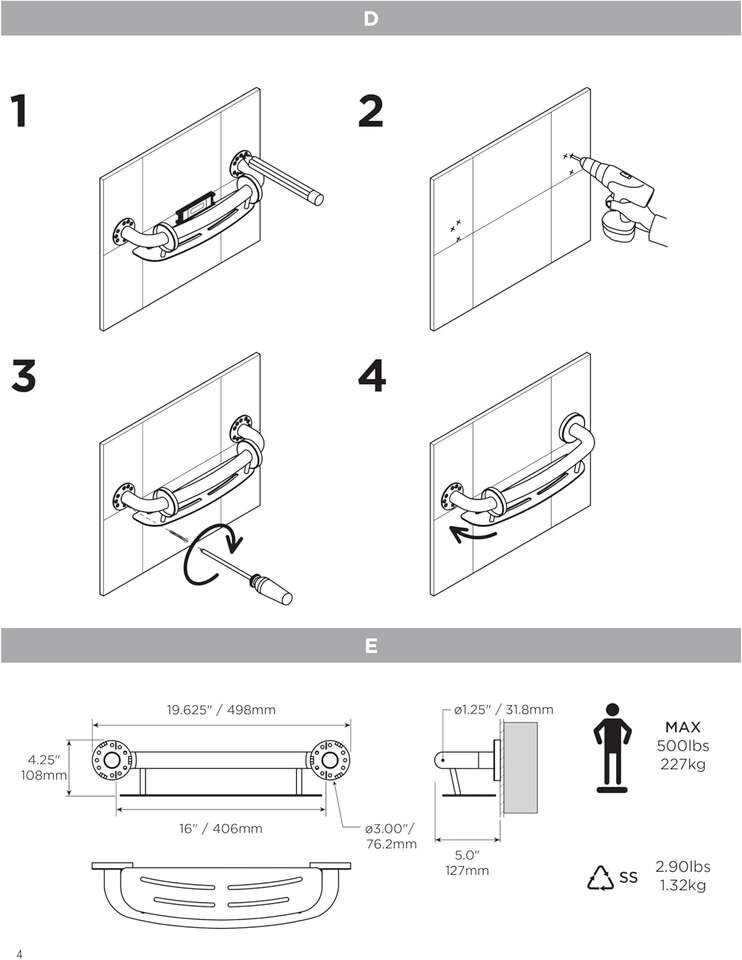 D

1

2

3

4

E

19.625" / 498mm

4.25"
108mm

16" / 406mm

ø3.00"/
76.2mm

ø1.25" / 31.8mm

5.0"
127mm

MAX
500lbs
227kg

SS

2.90lbs
1.32kg

4