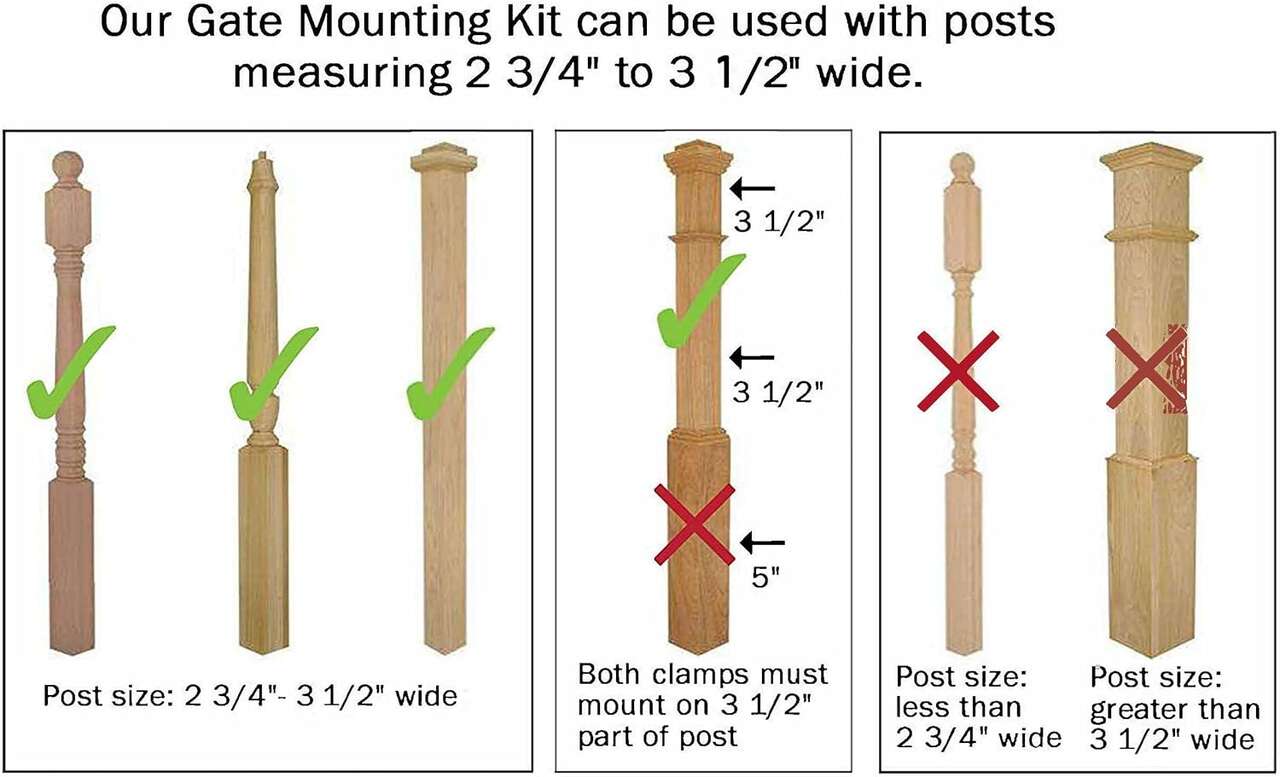 Our Gate Mounting Kit can be used with posts measuring 2 3/4" to 3 1/2" wide.

Post size: 2 3/4"- 3 1/2" wide

3 1/2"

3 1/2"

5"

Both clamps must mount on 3 1/2" part of post

Post size: less than 2 3/4" wide

Post size: greater than 3 1/2" wide