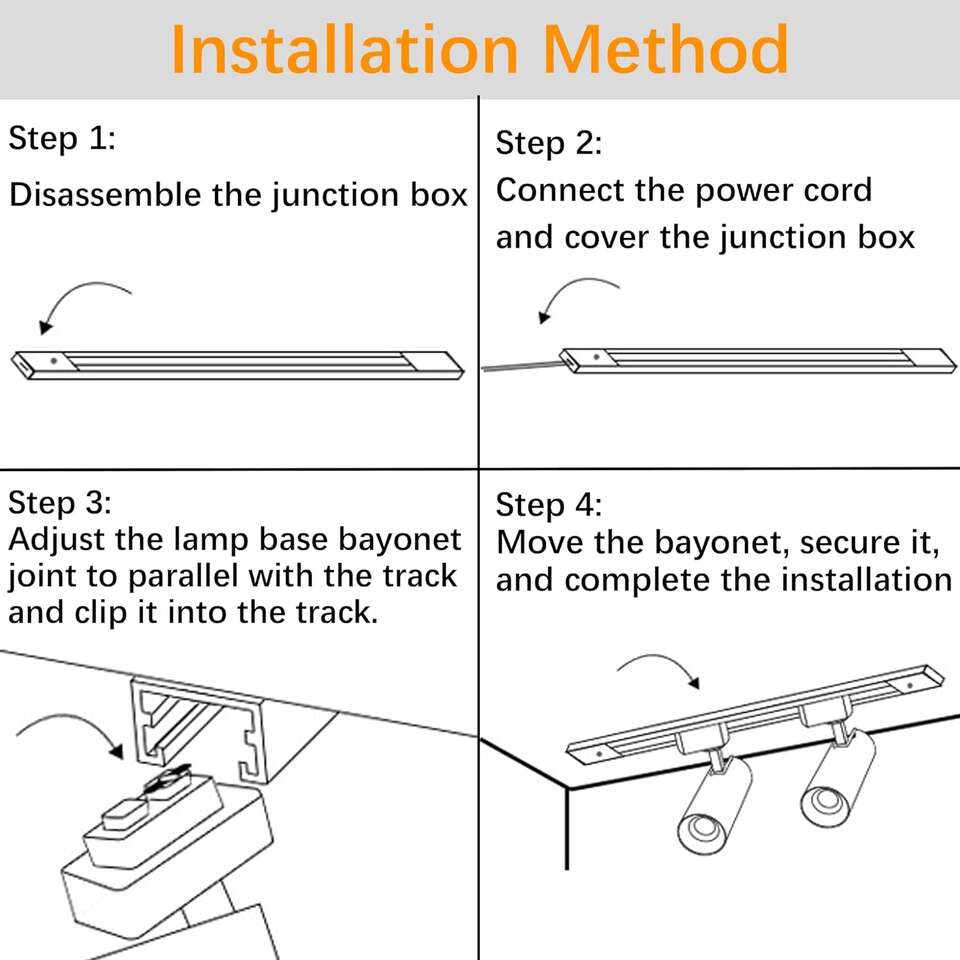 Installation Method

Step 1:
Disassemble the junction box

Step 2:
Connect the power cord and cover the junction box

Step 3:
Adjust the lamp base bayonet joint to parallel with the track and clip it into the track.

Step 4:
Move the bayonet, secure it, and complete the installation