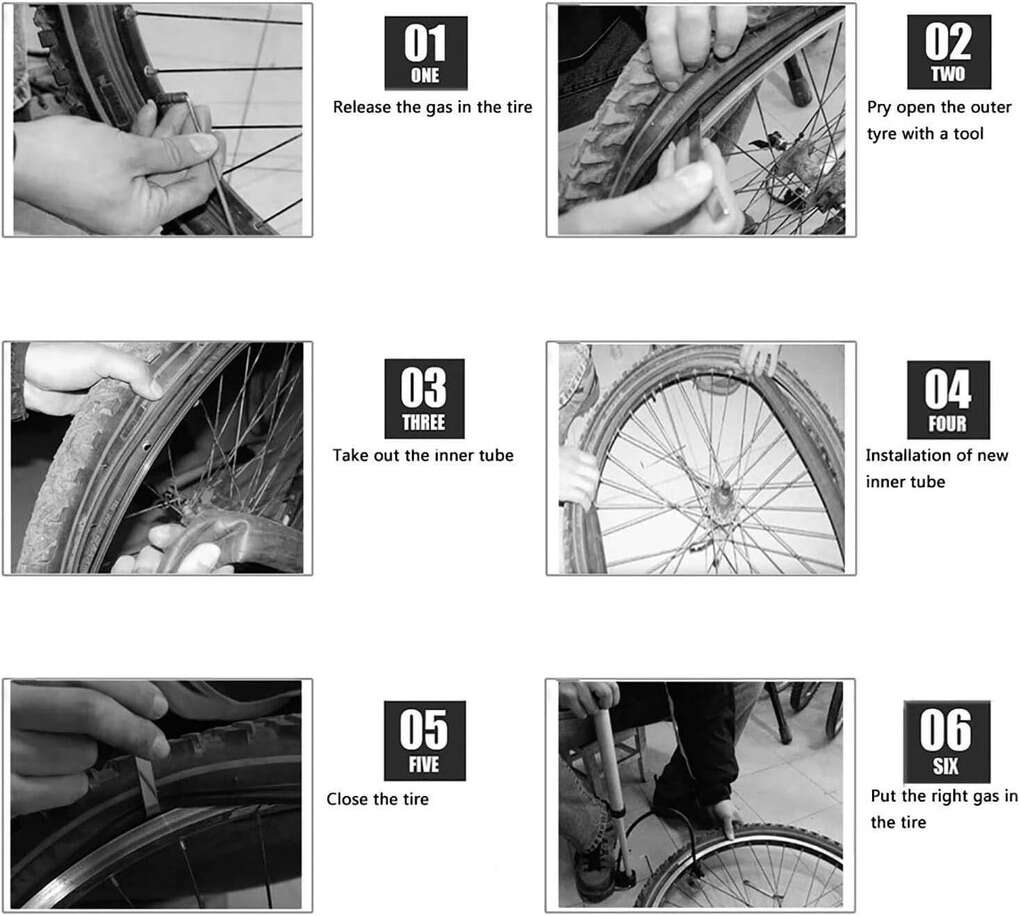 01
ONE
Release the gas in the tire

02
TWO
Pry open the outer tyre with a tool

03
THREE
Take out the inner tube

04
FOUR
Installation of new inner tube

05
FIVE
Close the tire

06
SIX
Put the right gas in the tire