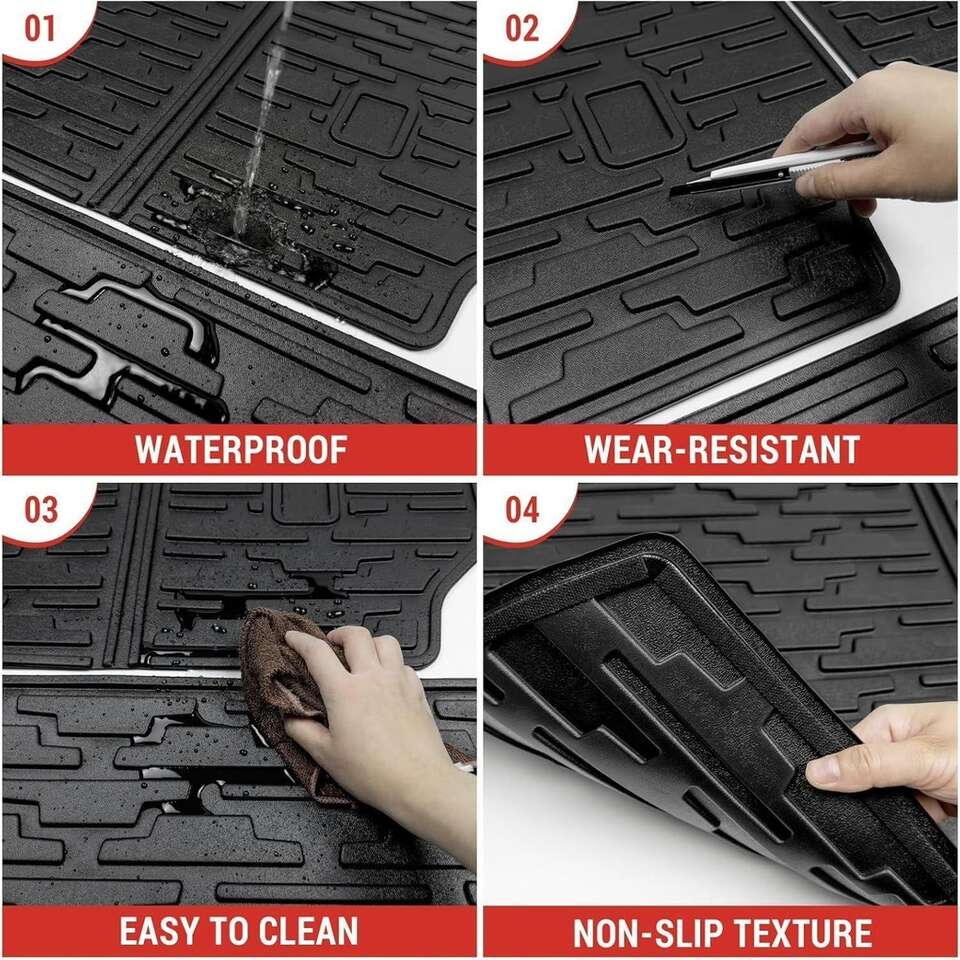 01

WATERPROOF

02

WEAR-RESISTANT

03

EASY TO CLEAN

04

NON-SLIP TEXTURE