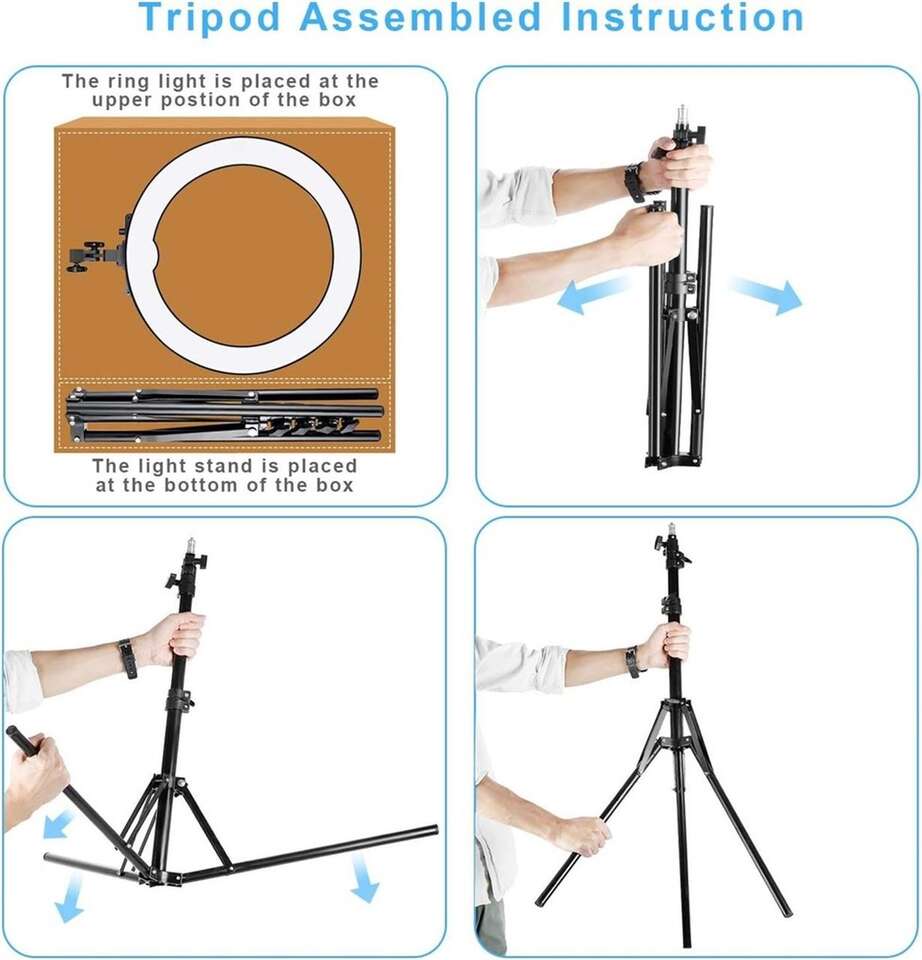 Tripod Assembled Instruction

The ring light is placed at the upper postion of the box

The light stand is placed at the bottom of the box