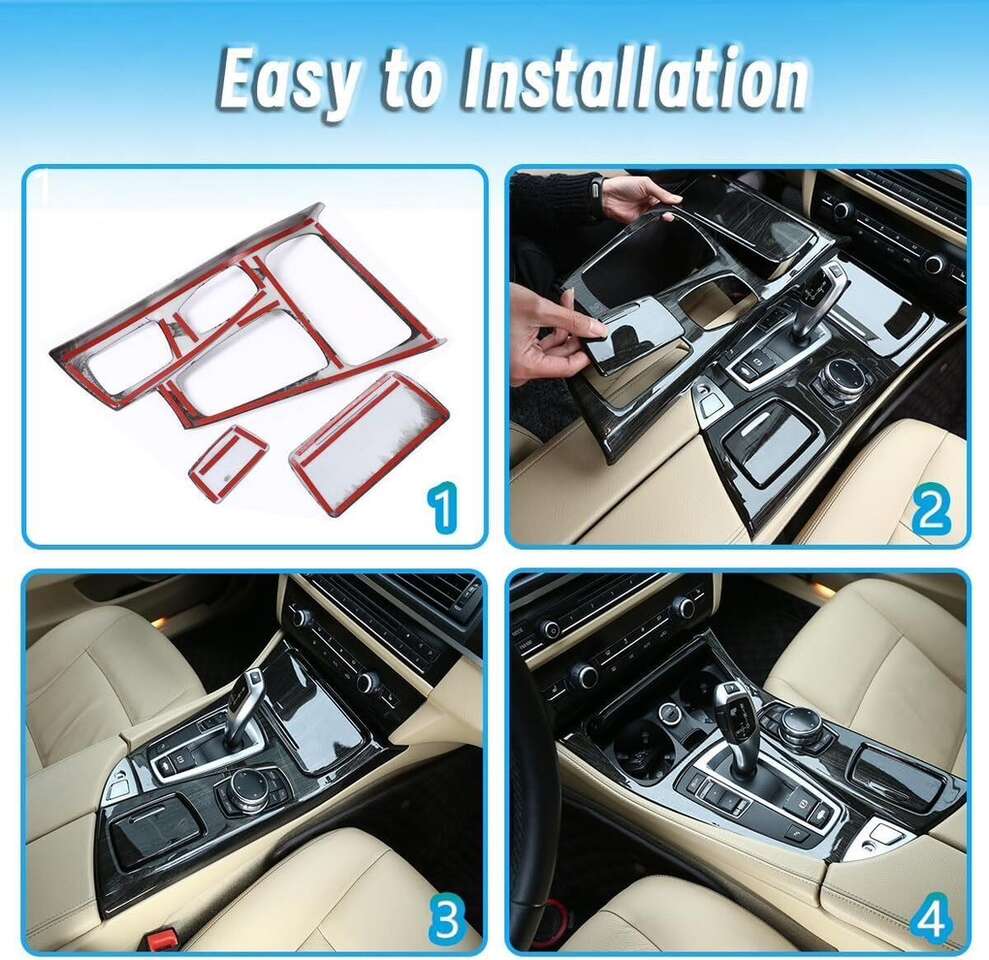 Easy to Installation

1

2

3

4