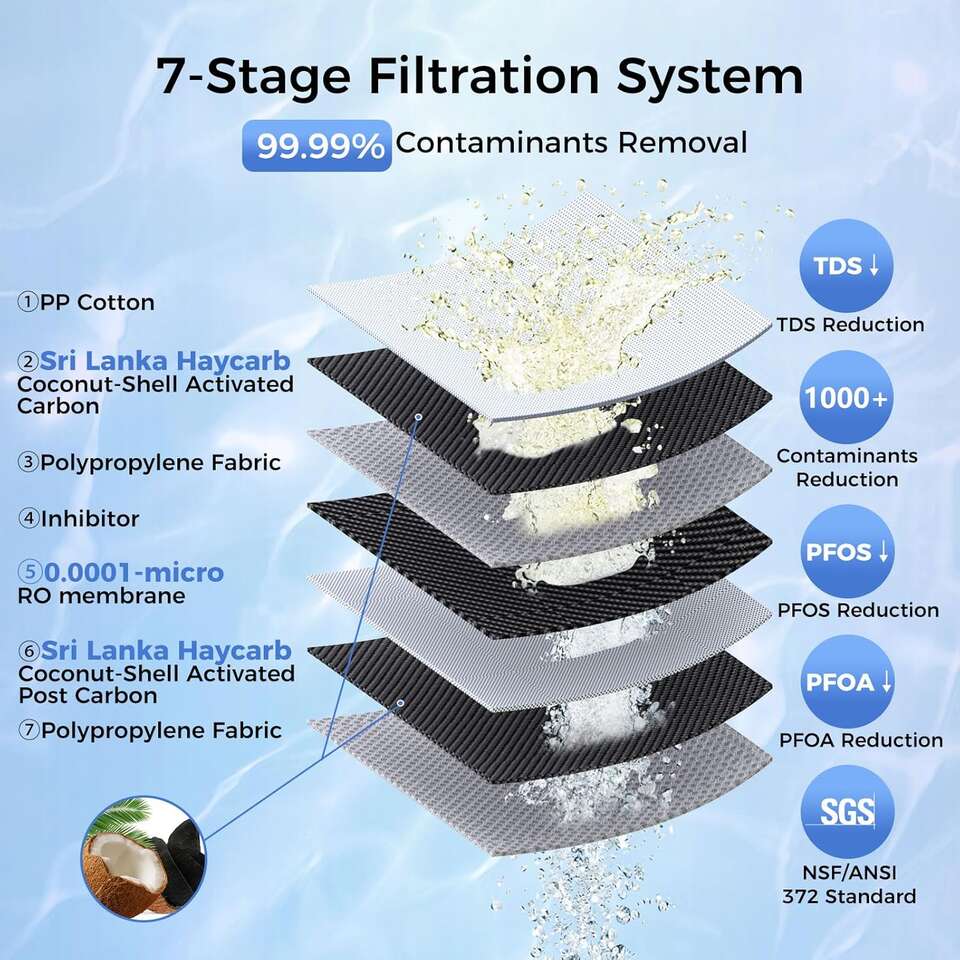 7-Stage Filtration System

99.99% Contaminants Removal

①PP Cotton

②Sri Lanka Haycarb Coconut-Shell Activated Carbon

③Polypropylene Fabric

④Inhibitor

⑤0.0001-micro RO membrane

⑥Sri Lanka Haycarb Coconut-Shell Activated Post Carbon

⑦Polypropylene Fabric

TDS ↓
TDS Reduction

1000+
Contaminants Reduction

PFOS ↓
PFOS Reduction

PFOA ↓
PFOA Reduction

SGS
NSF/ANSI 372 Standard