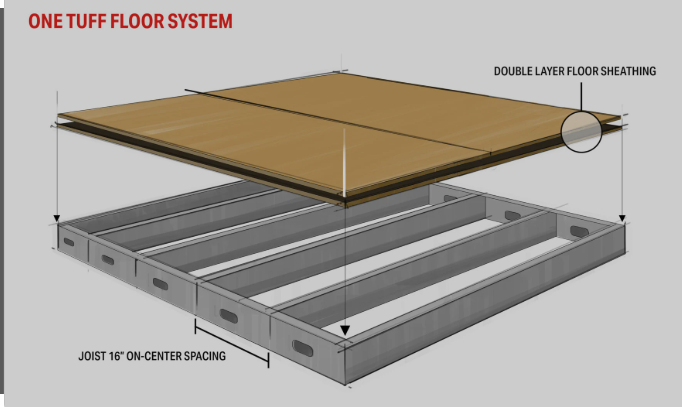 ONE TUFF FLOOR SYSTEM

DOUBLE LAYER FLOOR SHEATHING

JOIST 16" ON-CENTER SPACING