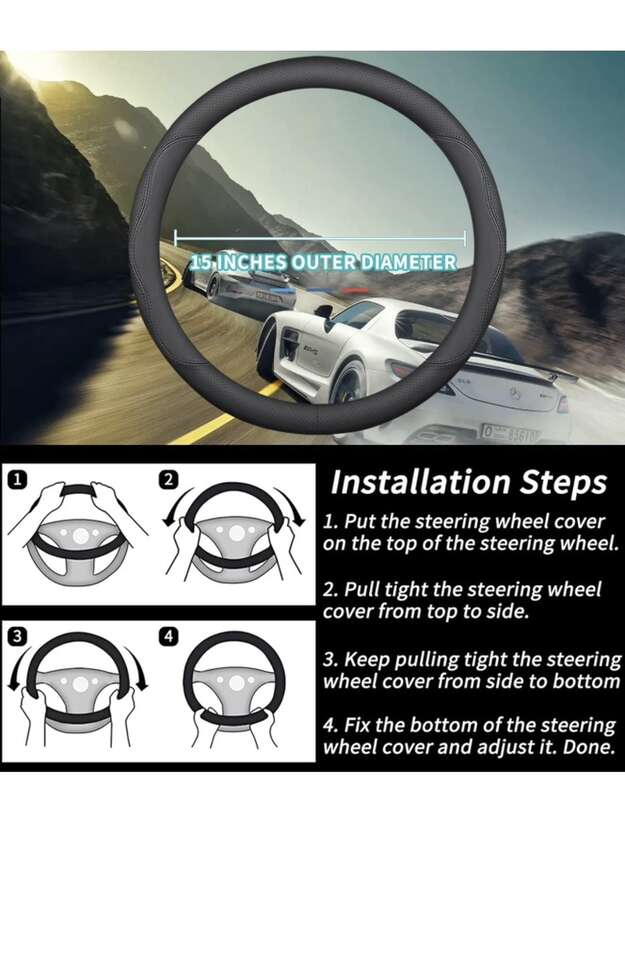 15 INCHES OUTER DIAMETER

1

2

3

4

Installation Steps

1. Put the steering wheel cover on the top of the steering wheel.

2. Pull tight the steering wheel cover from top to side.

3. Keep pulling tight the steering wheel cover from side to bottom

4. Fix the bottom of the steering wheel cover and adjust it. Done.