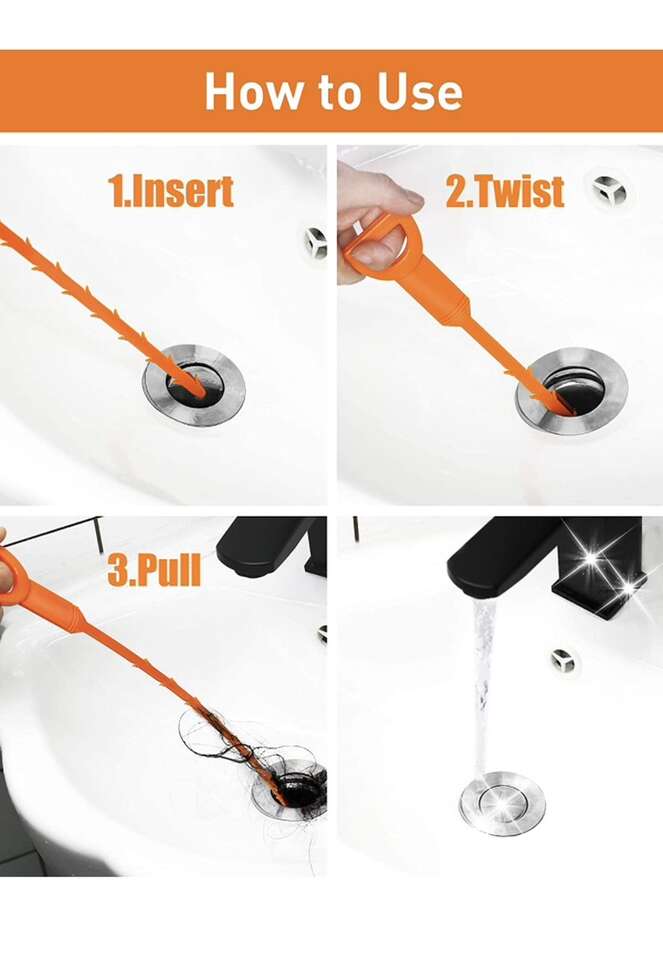 How to Use

1.Insert

2.Twist

3.Pull