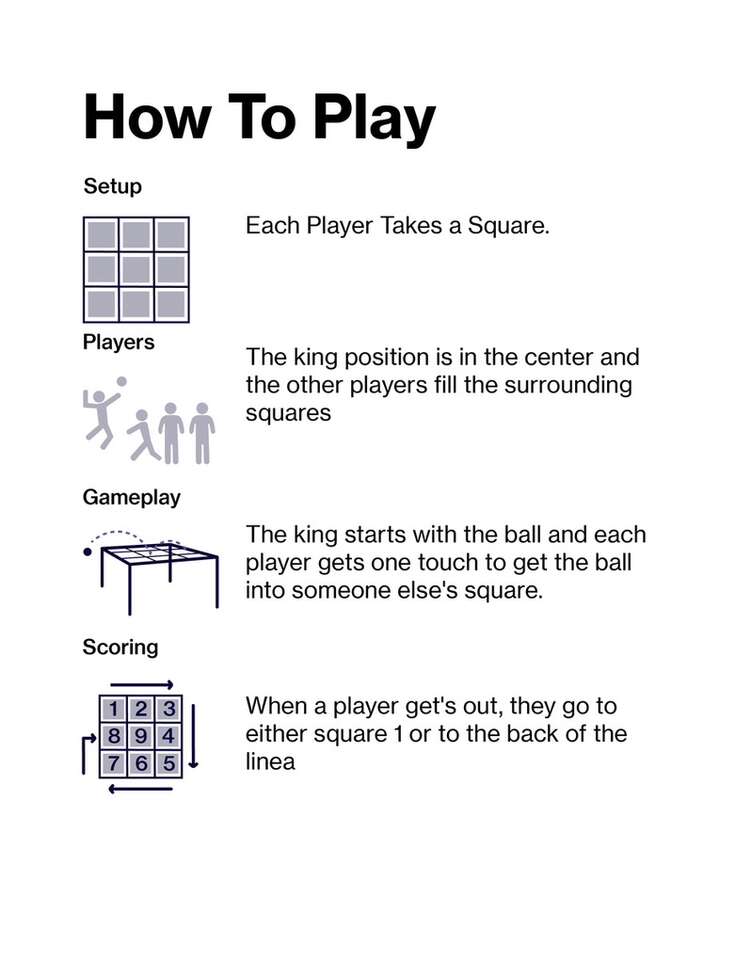 How To Play

Setup

Each Player Takes a Square.

Players

The king position is in the center and the other players fill the surrounding squares

Gameplay

The king starts with the ball and each player gets one touch to get the ball into someone else's square.

Scoring

| 1 | 2 | 3 |
|---|---|---|
| 8 | 9 | 4 |
| 7 | 6 | 5 |

When a player get's out, they go to either square 1 or to the back of the linea