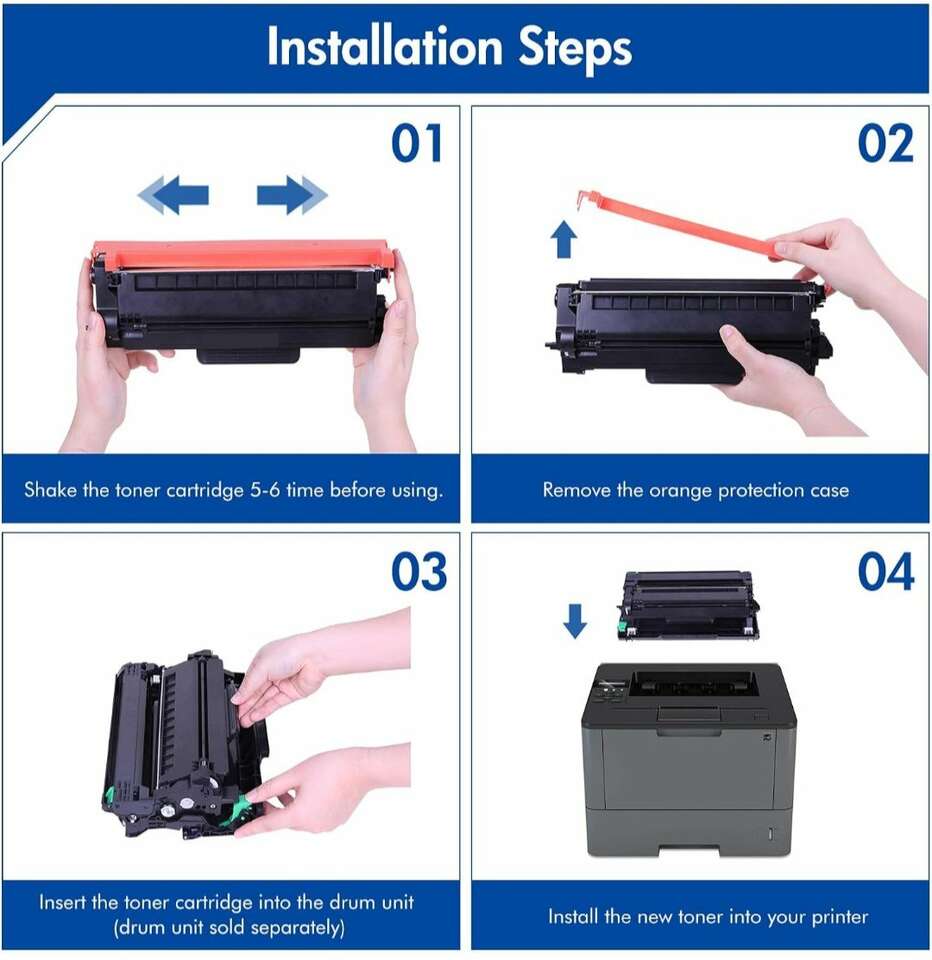 Installation Steps

01

Shake the toner cartridge 5-6 time before using.

02

Remove the orange protection case

03

Insert the toner cartridge into the drum unit (drum unit sold separately)

04

Install the new toner into your printer