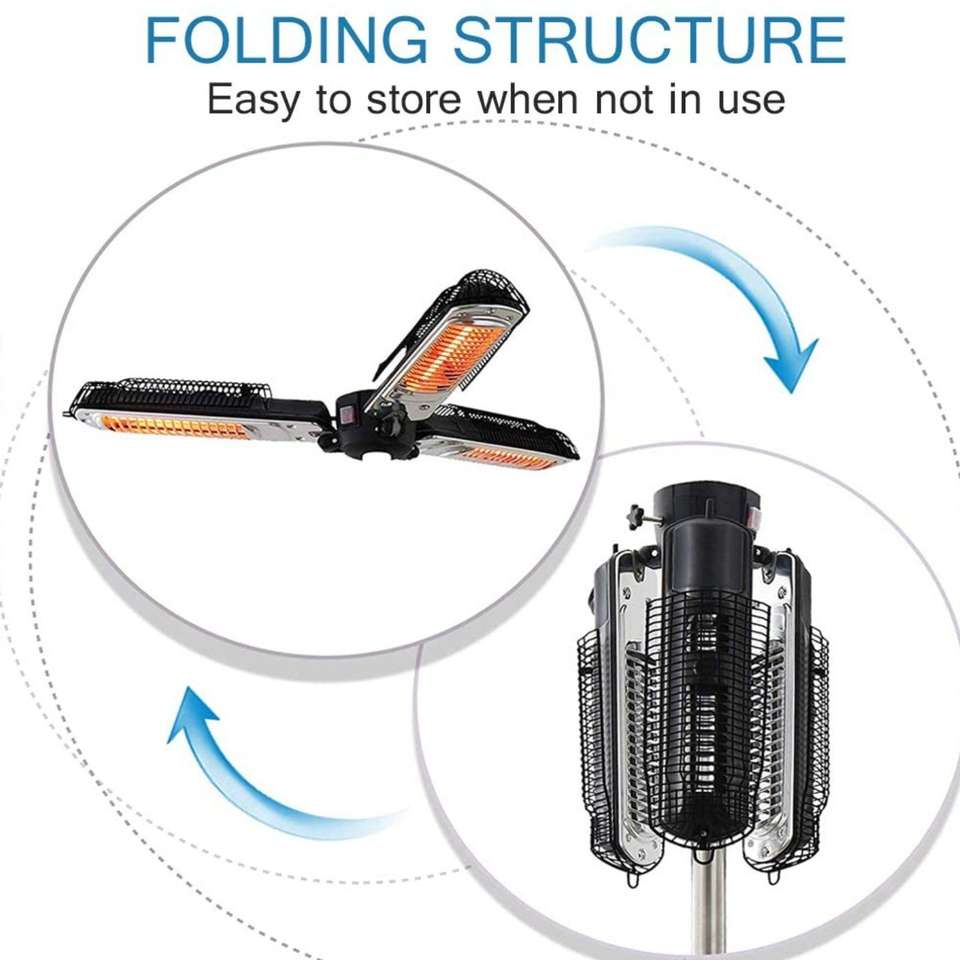 FOLDING STRUCTURE
Easy to store when not in use