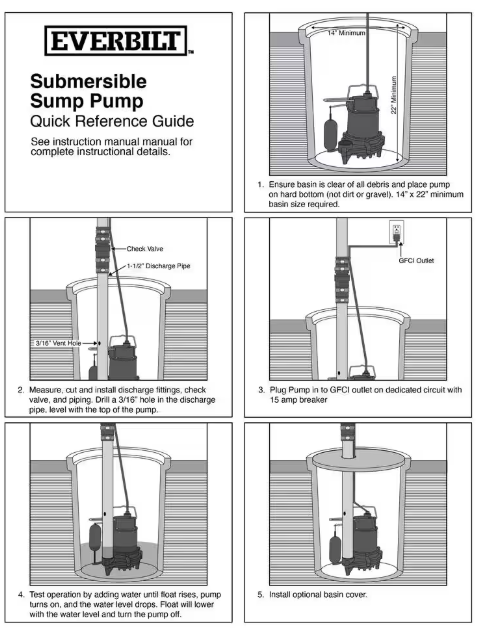 EVERBILT™

Submersible Sump Pump
Quick Reference Guide

See instruction manual manual for complete instructional details.

14" Minimum

22" Minimum

1. Ensure basin is clear of all debris and place pump on hard bottom (not dirt or gravel). 14" x 22" minimum basin size required.

Check Valve

1-1/2" Discharge Pipe

3/16" Vent Hole

2. Measure, cut and install discharge fittings, check valve, and piping. Drill a 3/16" hole in the discharge pipe, level with the top of the pump.

GFCI Outlet

3. Plug Pump in to GFCI outlet on dedicated circuit with 15 amp breaker

4. Test operation by adding water until float rises, pump turns on, and the water level drops. Float will lower with the water level and turn the pump off.

5. Install optional basin cover.