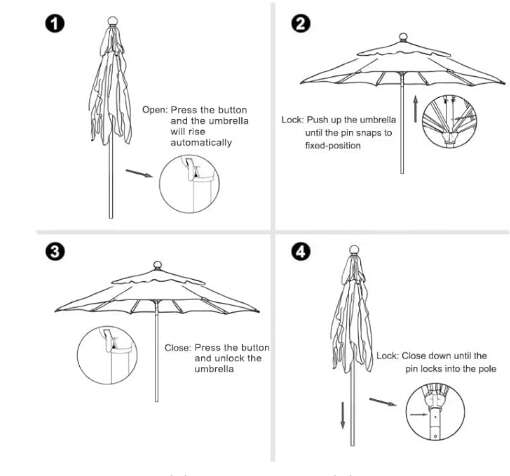 1

Open: Press the button and the umbrella will rise automatically

2

Lock: Push up the umbrella until the pin snaps to fixed-position

3

Close: Press the button and unlock the umbrella

4

Lock: Close down until the pin locks into the pole