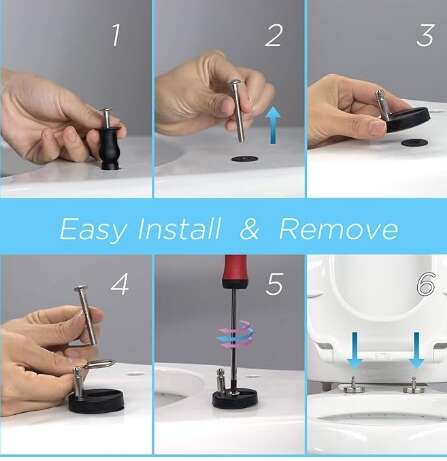 1

2

3

Easy Install & Remove

4

5

6