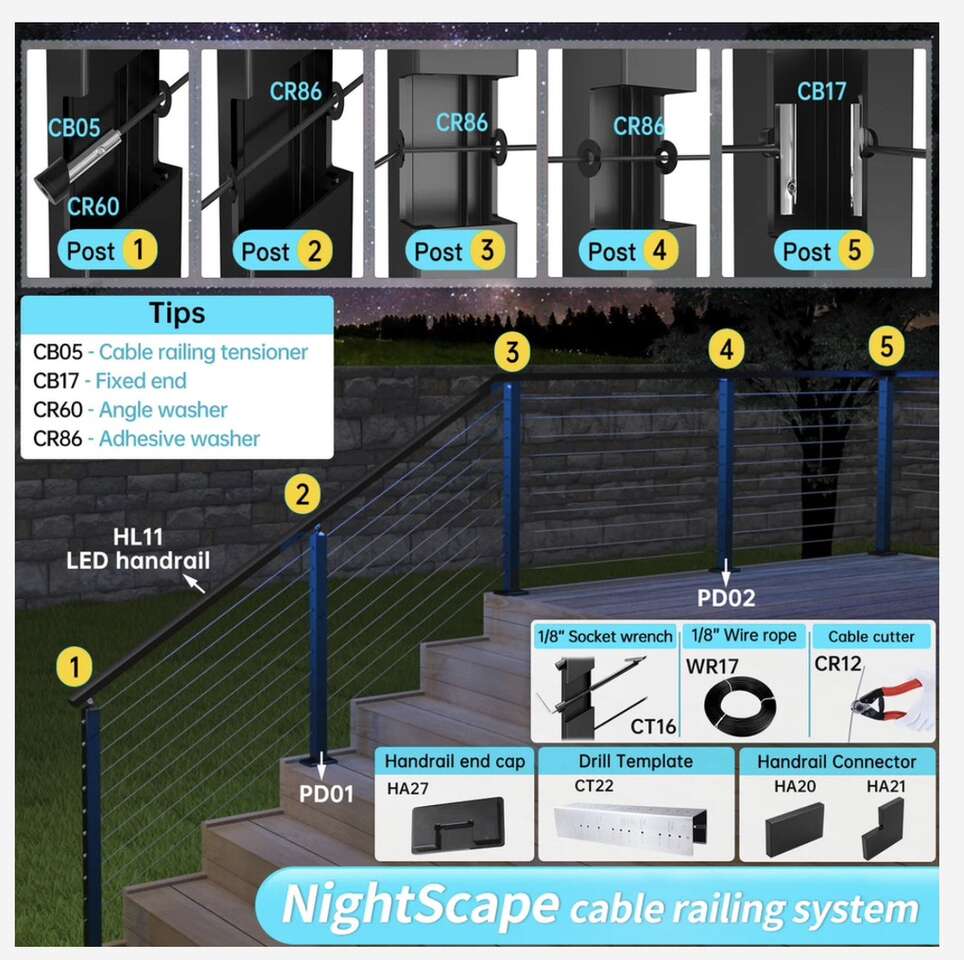 CB05
CR60
Post 1

CR86
Post 2

CR86
Post 3

CR86
Post 4

CB17
Post 5

Tips
CB05 - Cable railing tensioner
CB17 - Fixed end
CR60 - Angle washer
CR86 - Adhesive washer

3
4
5
2
HL11
LED handrail
1
PD02
PD01

1/8" Socket wrench
CT16
1/8" Wire rope
WR17
Cable cutter
CR12

Handrail end cap
HA27
Drill Template
CT22
Handrail Connector
HA20
HA21

NightScape cable railing system