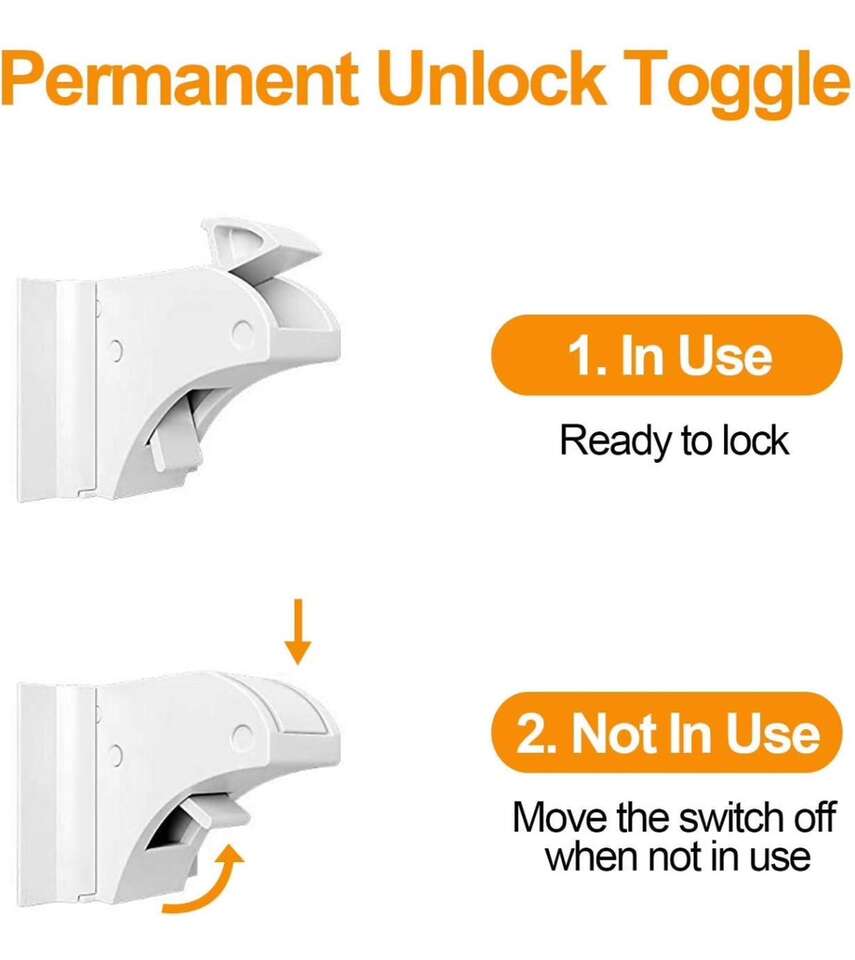 Permanent Unlock Toggle

1. In Use

Ready to lock

2. Not In Use

Move the switch off when not in use