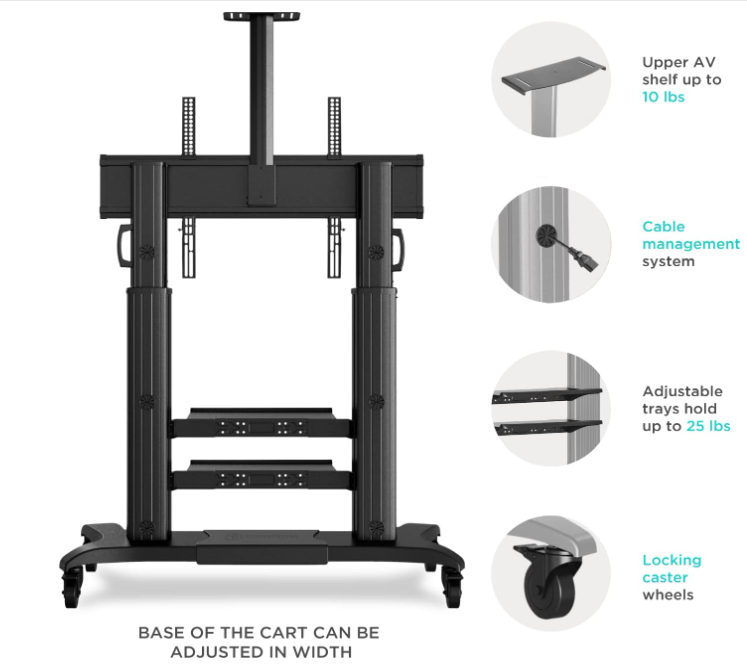 Upper AV shelf up to 10 lbs

Cable management system

Adjustable trays hold up to 25 lbs

Locking caster wheels

BASE OF THE CART CAN BE ADJUSTED IN WIDTH