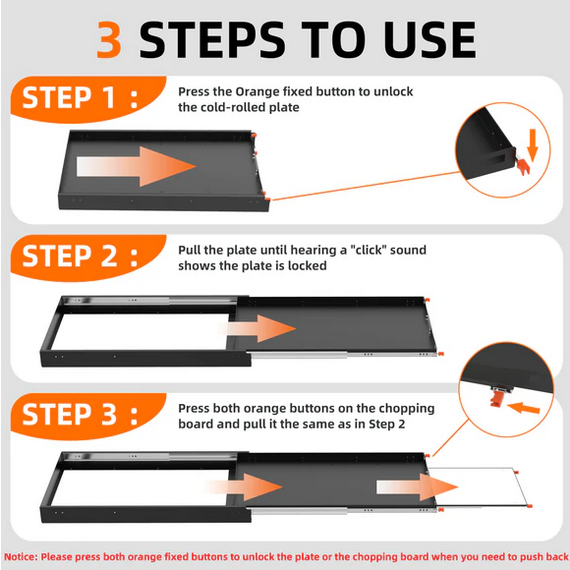 3 STEPS TO USE

STEP 1 :

Press the Orange fixed button to unlock the cold-rolled plate

STEP 2 :

Pull the plate until hearing a "click" sound shows the plate is locked

STEP 3 :

Press both orange buttons on the chopping board and pull it the same as in Step 2

Notice: Please press both orange fixed buttons to unlock the plate or the chopping board when you need to push back