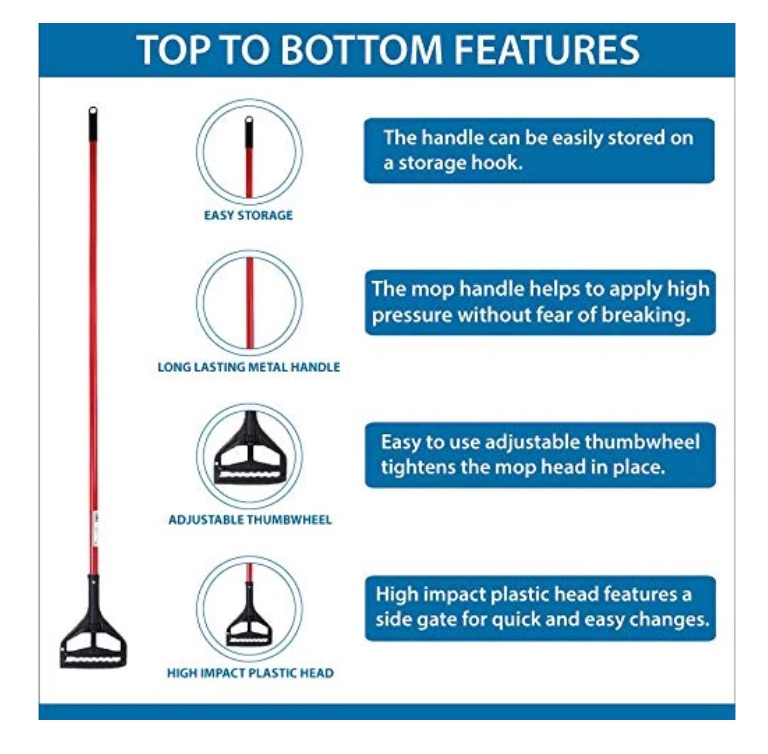 TOP TO BOTTOM FEATURES

EASY STORAGE

The handle can be easily stored on a storage hook.

LONG LASTING METAL HANDLE

The mop handle helps to apply high pressure without fear of breaking.

ADJUSTABLE THUMBWHEEL

Easy to use adjustable thumbwheel tightens the mop head in place.

HIGH IMPACT PLASTIC HEAD

High impact plastic head features a side gate for quick and easy changes.