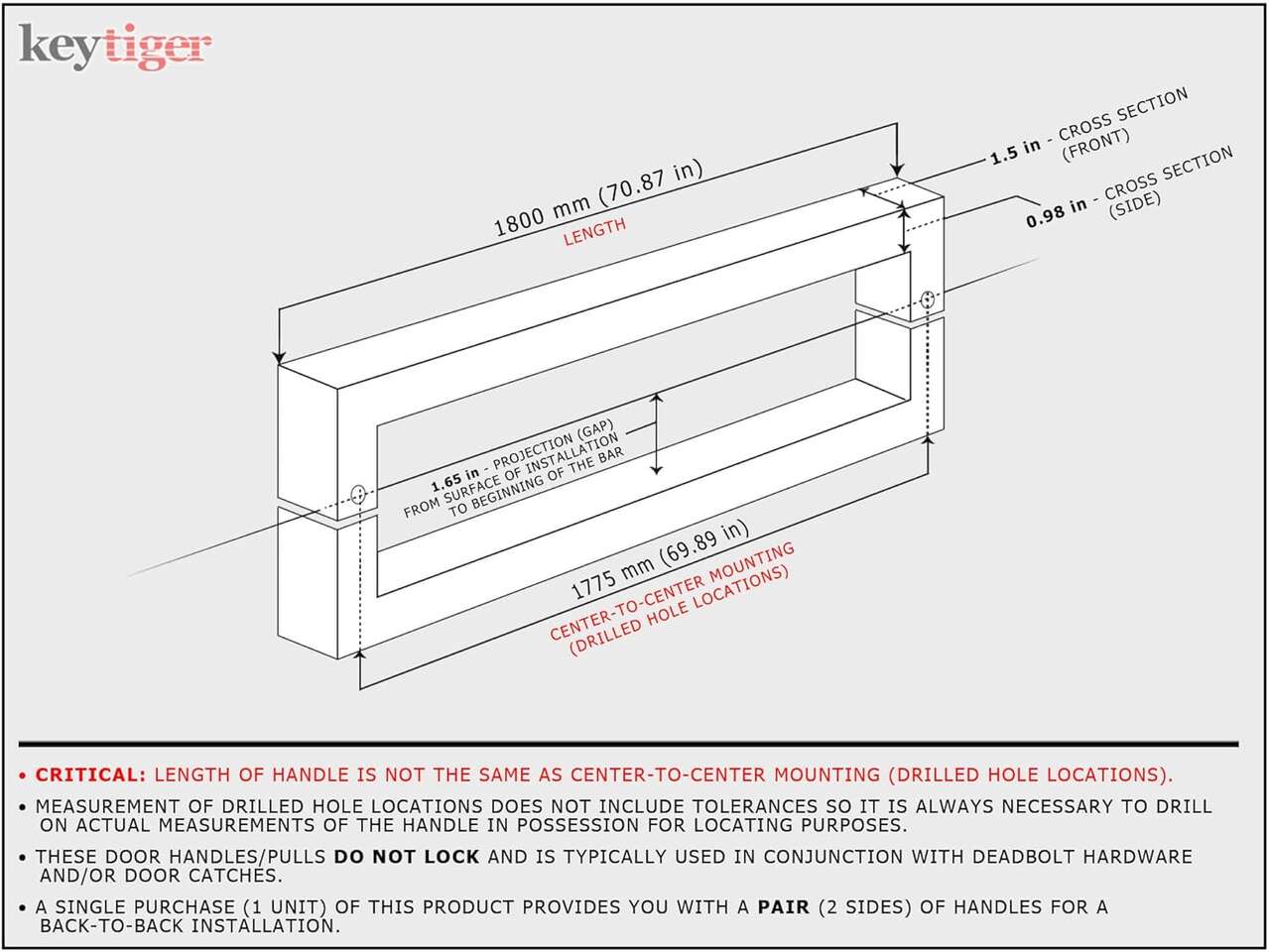 keytiger

1800 mm (70.87 in)
LENGTH

1.5 in - CROSS SECTION (FRONT)

0.98 in - CROSS SECTION (SIDE)

1.65 in - PROJECTION (GAP) FROM SURFACE OF INSTALLATION TO BEGINNING OF THE BAR

1775 mm (69.89 in)
CENTER-TO-CENTER MOUNTING (DRILLED HOLE LOCATIONS)

• CRITICAL: LENGTH OF HANDLE IS NOT THE SAME AS CENTER-TO-CENTER MOUNTING (DRILLED HOLE LOCATIONS).

• MEASUREMENT OF DRILLED HOLE LOCATIONS DOES NOT INCLUDE TOLERANCES SO IT IS ALWAYS NECESSARY TO DRILL ON ACTUAL MEASUREMENTS OF THE HANDLE IN POSSESSION FOR LOCATING PURPOSES.

• THESE DOOR HANDLES/PULLS DO NOT LOCK AND IS TYPICALLY USED IN CONJUNCTION WITH DEADBOLT HARDWARE AND/OR DOOR CATCHES.

• A SINGLE PURCHASE (1 UNIT) OF THIS PRODUCT PROVIDES YOU WITH A PAIR (2 SIDES) OF HANDLES FOR A BACK-TO-BACK INSTALLATION.