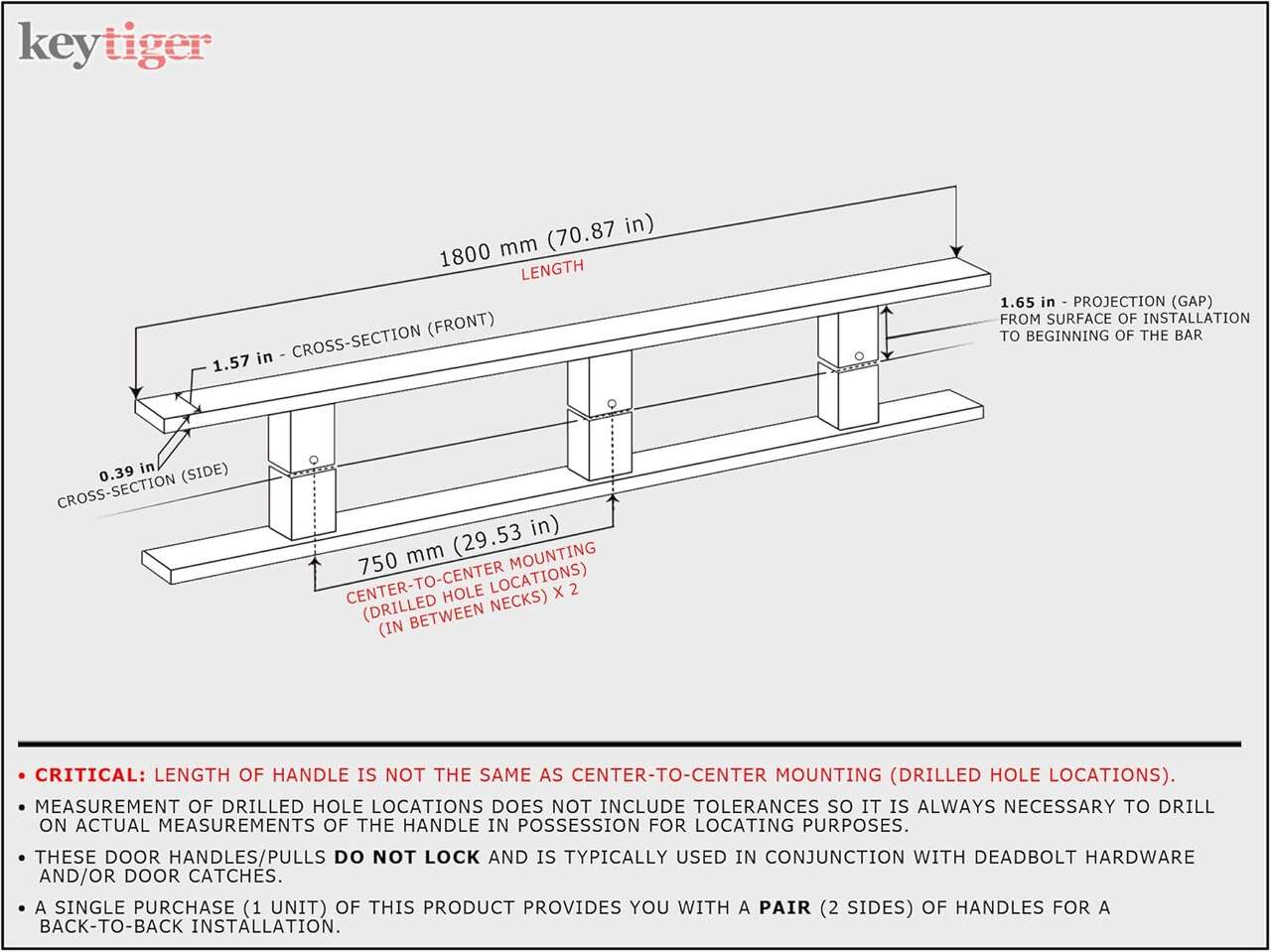 keytiger

1800 mm (70.87 in)
LENGTH

1.57 in - CROSS-SECTION (FRONT)

1.65 in - PROJECTION (GAP) FROM SURFACE OF INSTALLATION TO BEGINNING OF THE BAR

0.39 in
CROSS-SECTION (SIDE)

750 mm (29.53 in)
CENTER-TO-CENTER MOUNTING (DRILLED HOLE LOCATIONS) (IN BETWEEN NECKS) X 2

• CRITICAL: LENGTH OF HANDLE IS NOT THE SAME AS CENTER-TO-CENTER MOUNTING (DRILLED HOLE LOCATIONS).

• MEASUREMENT OF DRILLED HOLE LOCATIONS DOES NOT INCLUDE TOLERANCES SO IT IS ALWAYS NECESSARY TO DRILL ON ACTUAL MEASUREMENTS OF THE HANDLE IN POSSESSION FOR LOCATING PURPOSES.

• THESE DOOR HANDLES/PULLS DO NOT LOCK AND IS TYPICALLY USED IN CONJUNCTION WITH DEADBOLT HARDWARE AND/OR DOOR CATCHES.

• A SINGLE PURCHASE (1 UNIT) OF THIS PRODUCT PROVIDES YOU WITH A PAIR (2 SIDES) OF HANDLES FOR A BACK-TO-BACK INSTALLATION.