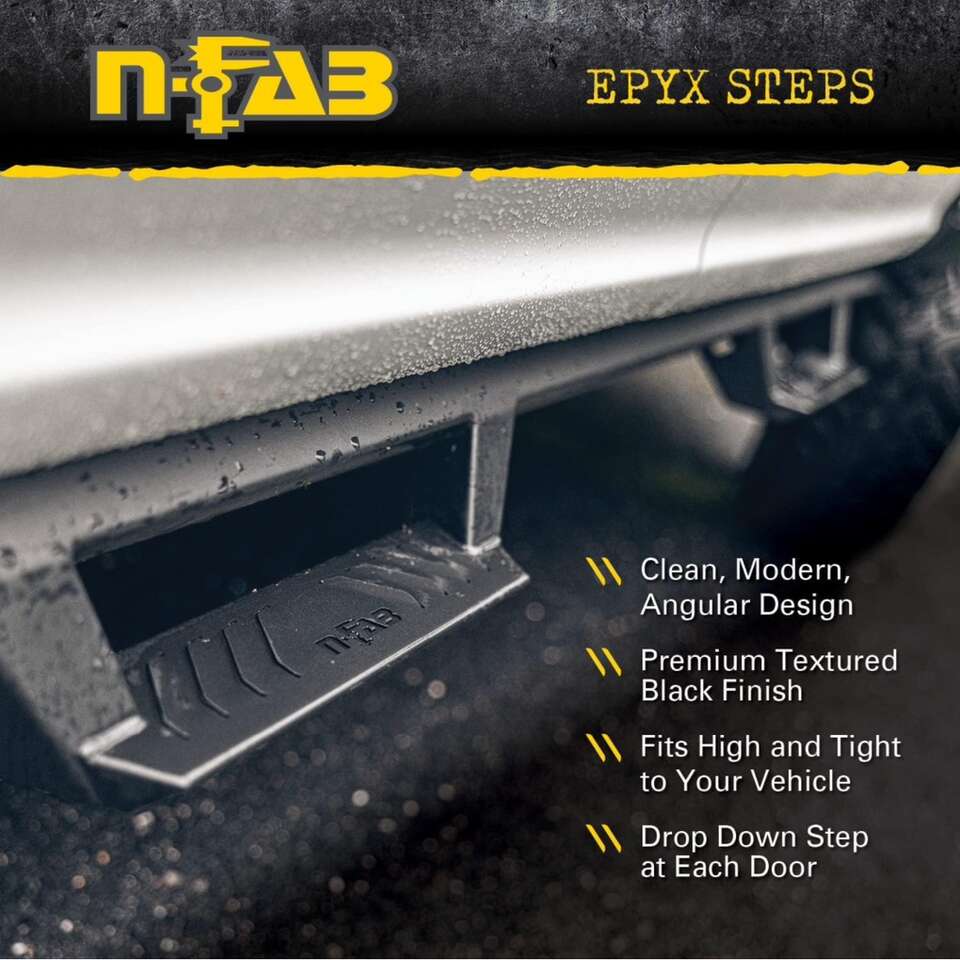 n-FAB

EPYX STEPS

n-FAB

Clean, Modern, Angular Design

Premium Textured Black Finish

Fits High and Tight to Your Vehicle

Drop Down Step at Each Door