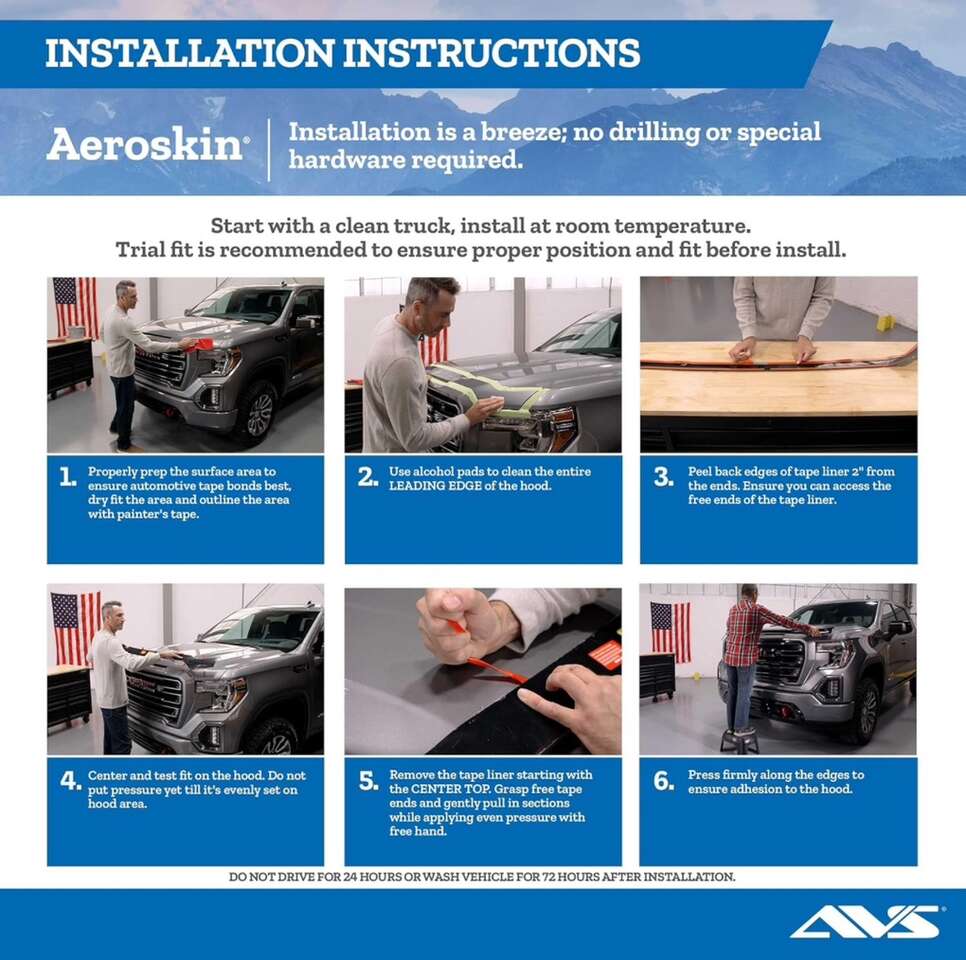 INSTALLATION INSTRUCTIONS

Aeroskin®

Installation is a breeze; no drilling or special hardware required.

Start with a clean truck, install at room temperature.
Trial fit is recommended to ensure proper position and fit before install.

1. Properly prep the surface area to ensure automotive tape bonds best, dry fit the area and outline the area with painter's tape.

2. Use alcohol pads to clean the entire LEADING EDGE of the hood.

3. Peel back edges of tape liner 2" from the ends. Ensure you can access the free ends of the tape liner.

4. Center and test fit on the hood. Do not put pressure yet till it's evenly set on hood area.

5. Remove the tape liner starting with the CENTER TOP. Grasp free tape ends and gently pull in sections while applying even pressure with free hand.

6. Press firmly along the edges to ensure adhesion to the hood.

DO NOT DRIVE FOR 24 HOURS OR WASH VEHICLE FOR 72 HOURS AFTER INSTALLATION.

AVS