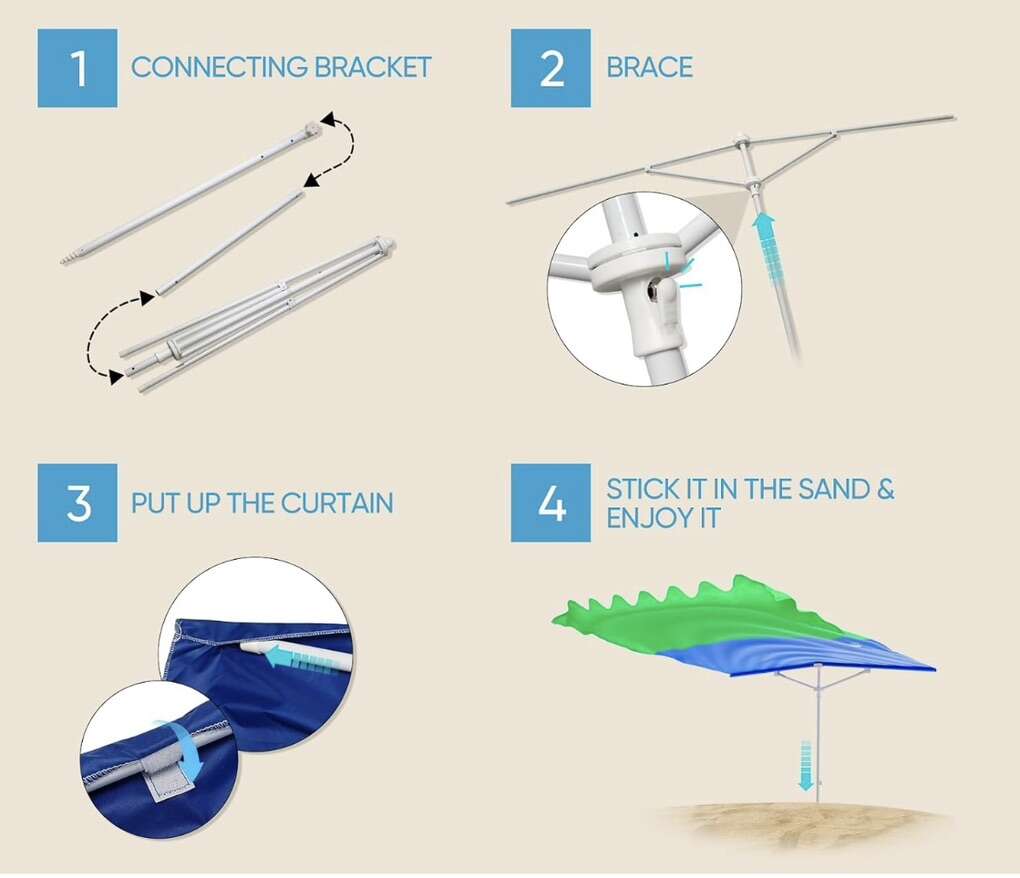 1 CONNECTING BRACKET

2 BRACE

3 PUT UP THE CURTAIN

4 STICK IT IN THE SAND & ENJOY IT